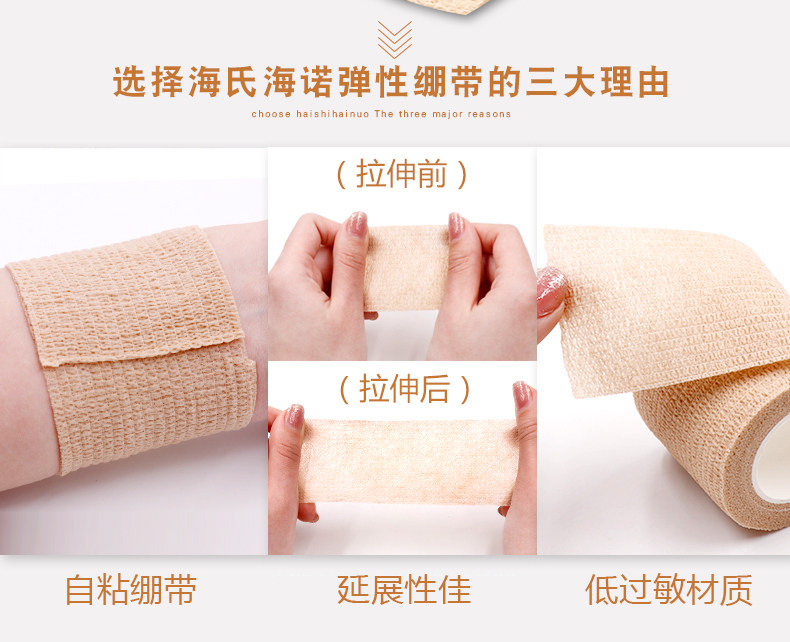 选择海氏海诺弹性绷带的三大理由

choose haishihainuo The three major reasons

（拉伸前）

（拉伸后）

自粘绷带

延展性佳

低过敏材质