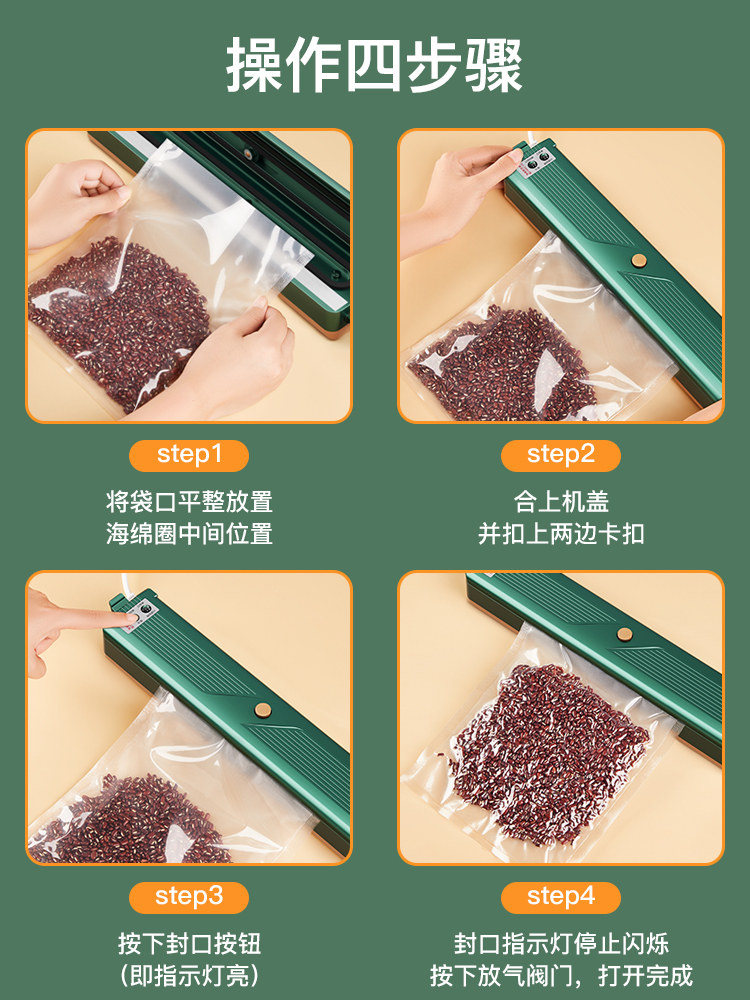 操作四步骤

step1
将袋口平整放置
海绵圈中间位置

step2
合上机盖
并扣上两边卡扣

step3
按下封口按钮
（即指示灯亮）

step4
封口指示灯停止闪烁
按下放气阀门，打开完成