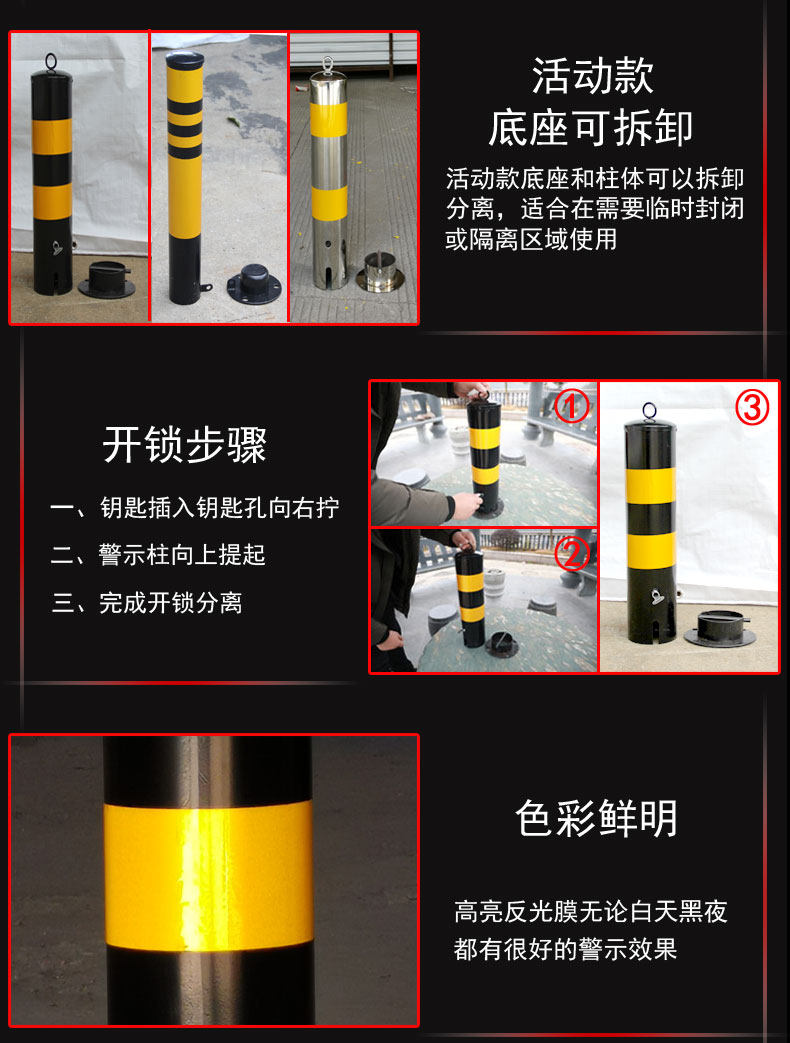 活动款
底座可拆卸

活动款底座和柱体可以拆卸分离，适合在需要临时封闭或隔离区域使用

开锁步骤

一、钥匙插入钥匙孔向右拧

二、警示柱向上提起

三、完成开锁分离

①

②

③

色彩鲜明

高亮反光膜无论白天黑夜都有很好的警示效果