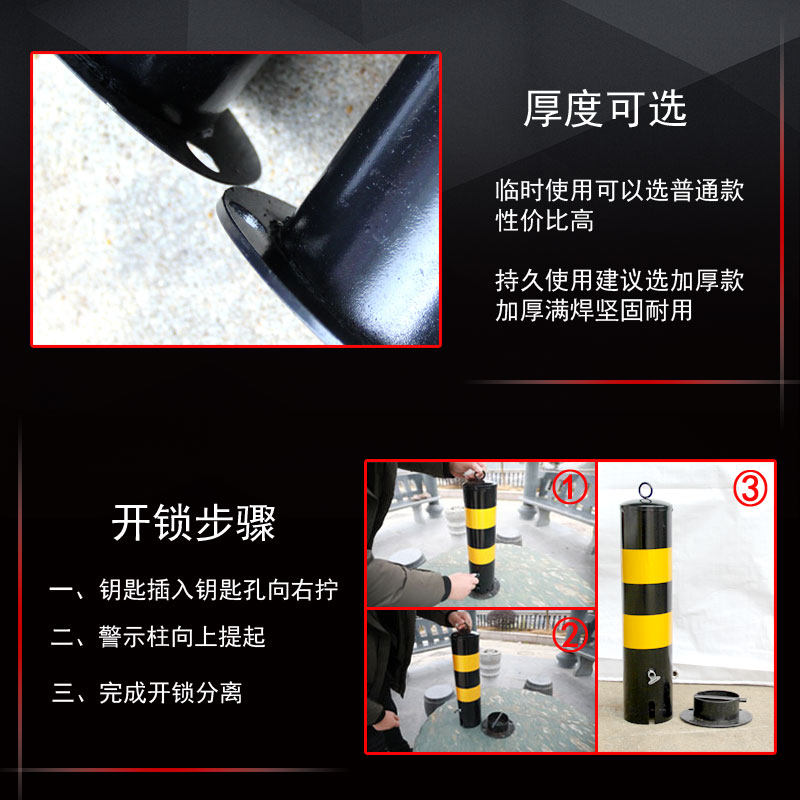 厚度可选

临时使用可以选普通款
性价比高

持久使用建议选加厚款
加厚满焊坚固耐用

开锁步骤

一、钥匙插入钥匙孔向右拧

二、警示柱向上提起

三、完成开锁分离

①

②

③