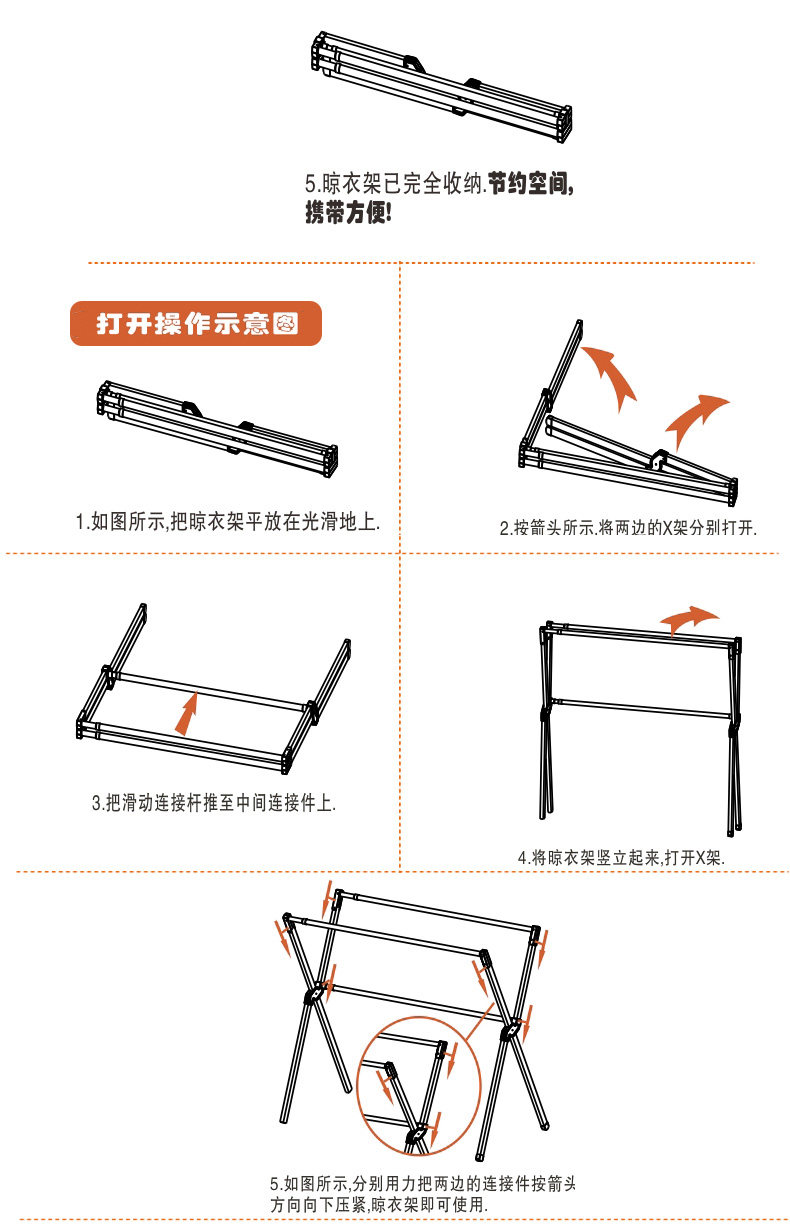 5.晾衣架已完全收纳.节约空间,携带方便!

打开操作示意图

1.如图所示,把晾衣架平放在光滑地上.

2.按箭头所示.将两边的X架分别打开.

3.把滑动连接杆推至中间连接件上.

4.将晾衣架竖立起来,打开X架.

5.如图所示,分别用力把两边的连接件按箭头方向向下压紧,晾衣架即可使用.