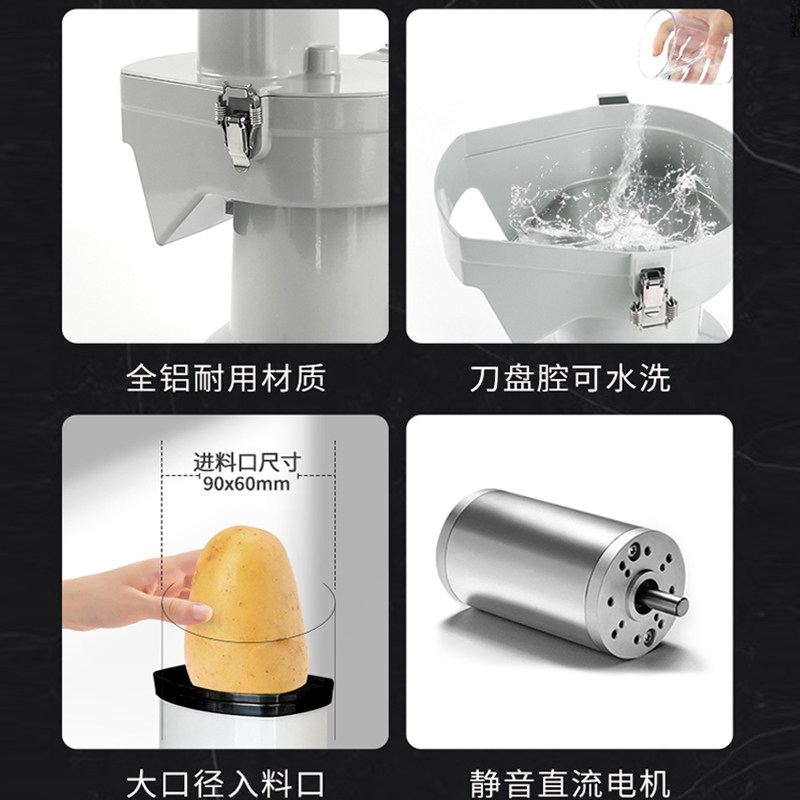 全铝耐用材质

刀盘腔可水洗

进料口尺寸
90x60mm

大口径入料口

静音直流电机