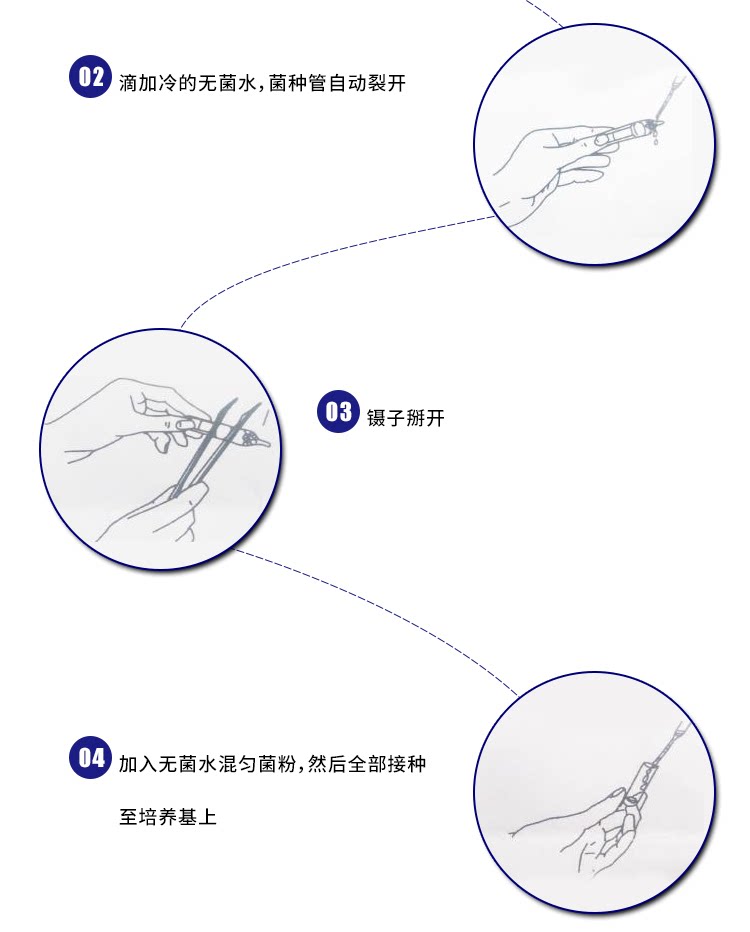 02 滴加冷的无菌水,菌种管自动裂开

03 镊子掰开

04 加入无菌水混匀菌粉,然后全部接种至培养基上