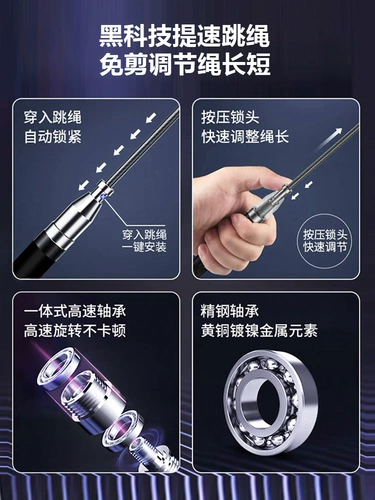 黑科技提速跳绳
免剪调节绳长短

穿入跳绳
自动锁紧

穿入跳绳
一键安装

按压锁头
快速调整绳长

按压锁头
快速调节

一体式高速轴承
高速旋转不卡顿

精钢轴承
黄铜镀镍金属元素