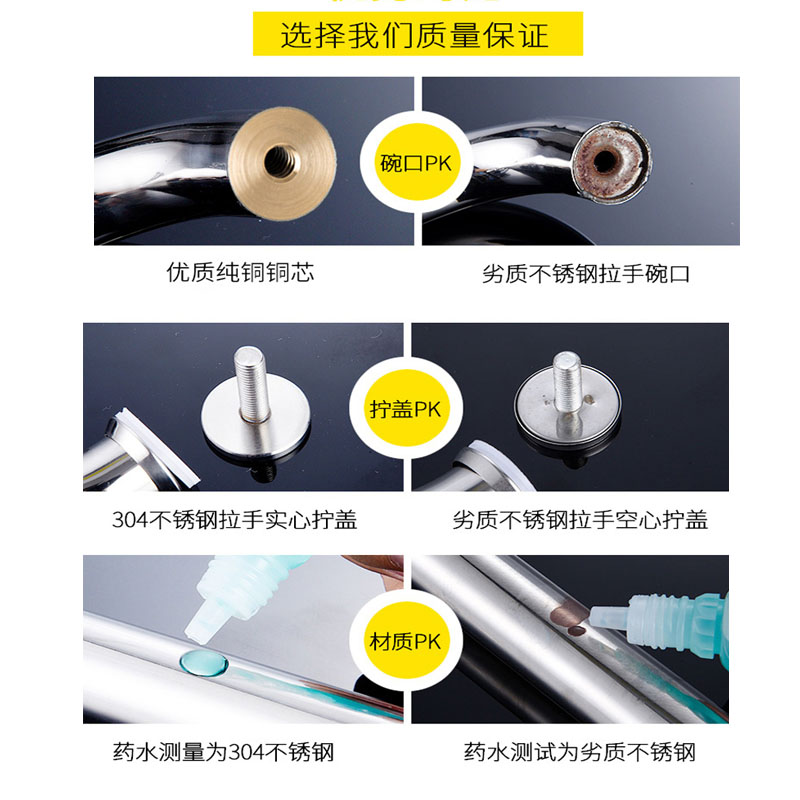 选择我们质量保证

碗口PK

优质纯铜铜芯

劣质不锈钢拉手碗口

拧盖PK

304不锈钢拉手实心拧盖

劣质不锈钢拉手空心拧盖

材质PK

药水测量为304不锈钢

药水测试为劣质不锈钢