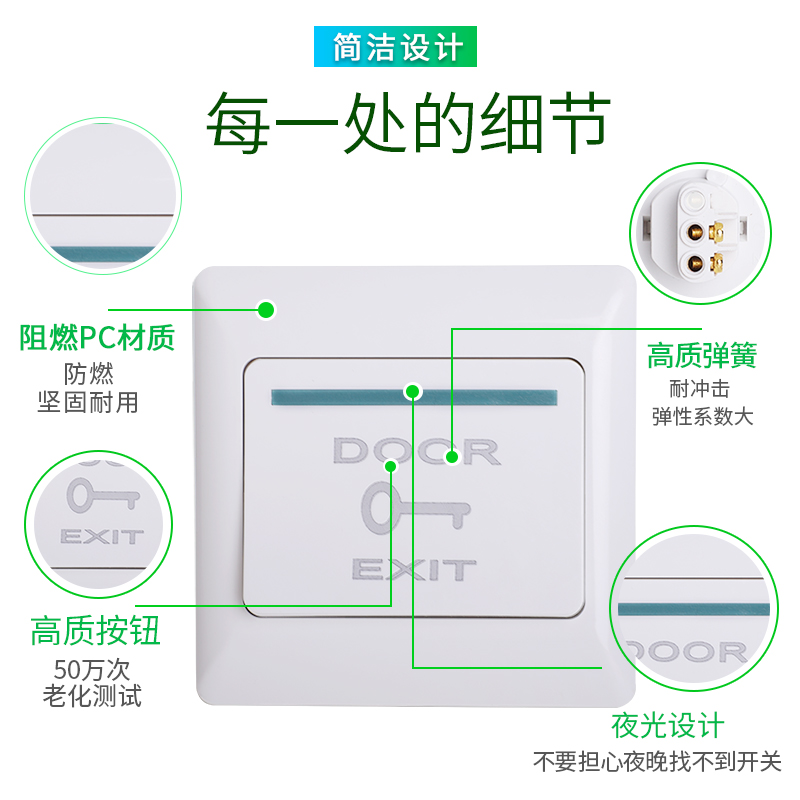 简洁设计

每一处的细节

阻燃PC材质
防燃
坚固耐用

高质弹簧
耐冲击
弹性系数大

DOOR
EXIT

EXIT

高质按钮
50万次
老化测试

DOOR

夜光设计
不要担心夜晚找不到开关