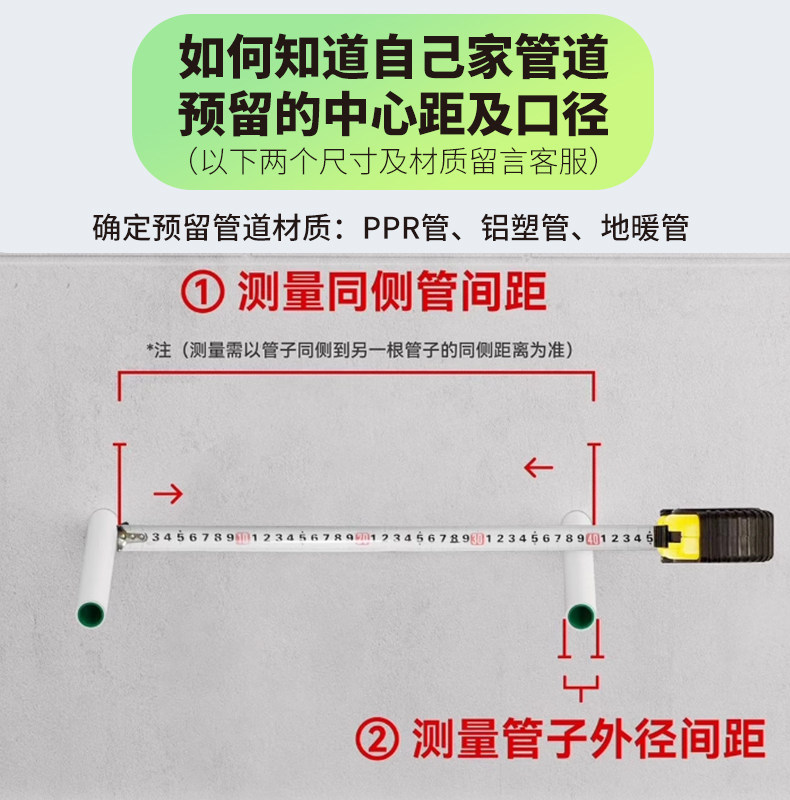 如何知道自己家管道预留的中心距及口径
（以下两个尺寸及材质留言客服）

确定预留管道材质：PPR管、铝塑管、地暖管

① 测量同侧管间距

*注（测量需以管子同侧到另一根管子的同侧距离为准）

3 4 5 6 7 8 9 10 1 2 3 4 5 6 7 8 9 20 1 2 3 4 5 6 7 8 9 30 1 2 3 4 5 6 7 8 9 40 1 2 3 4 5

② 测量管子外径间距