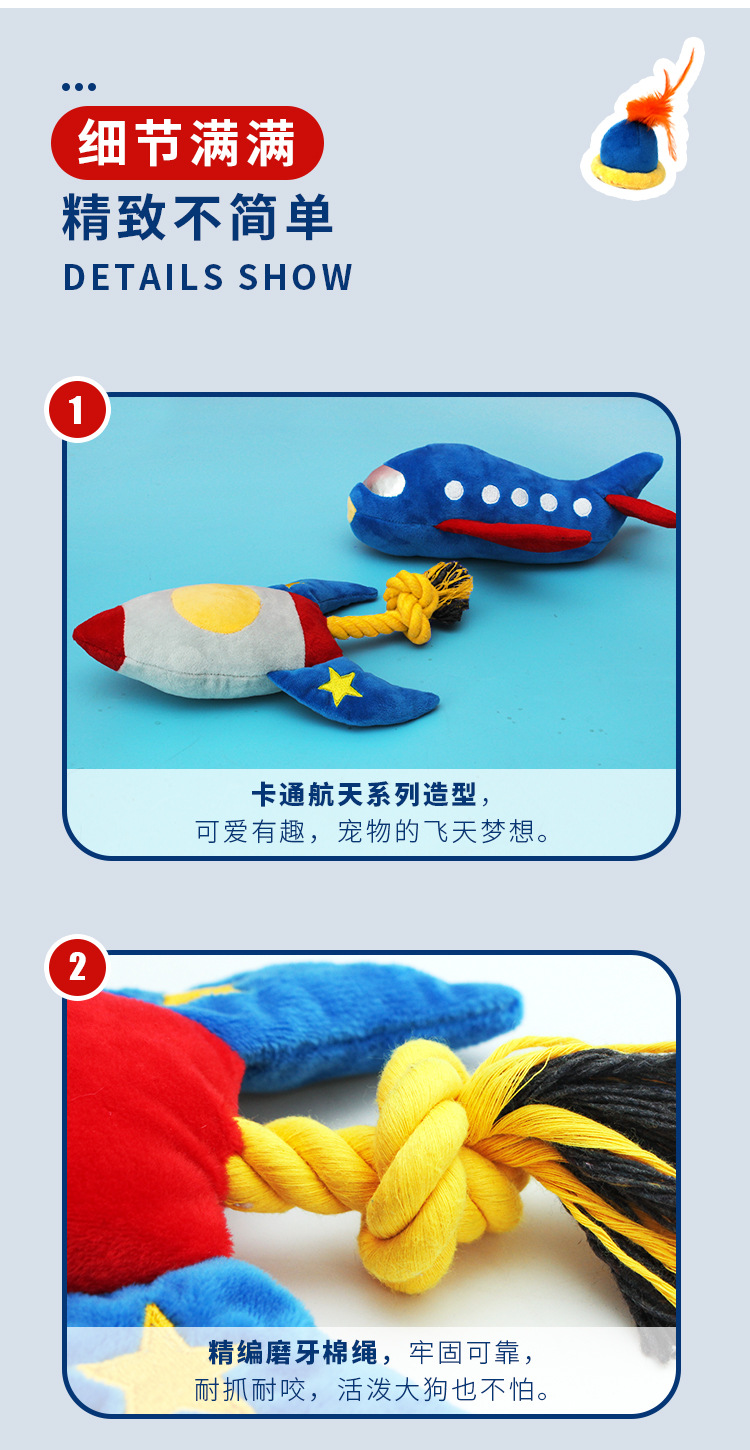 细节满满
精致不简单
DETAILS SHOW

1

卡通航天系列造型，
可爱有趣，宠物的飞天梦想。

2

精编磨牙棉绳，牢固可靠，
耐抓耐咬，活泼大狗也不怕。