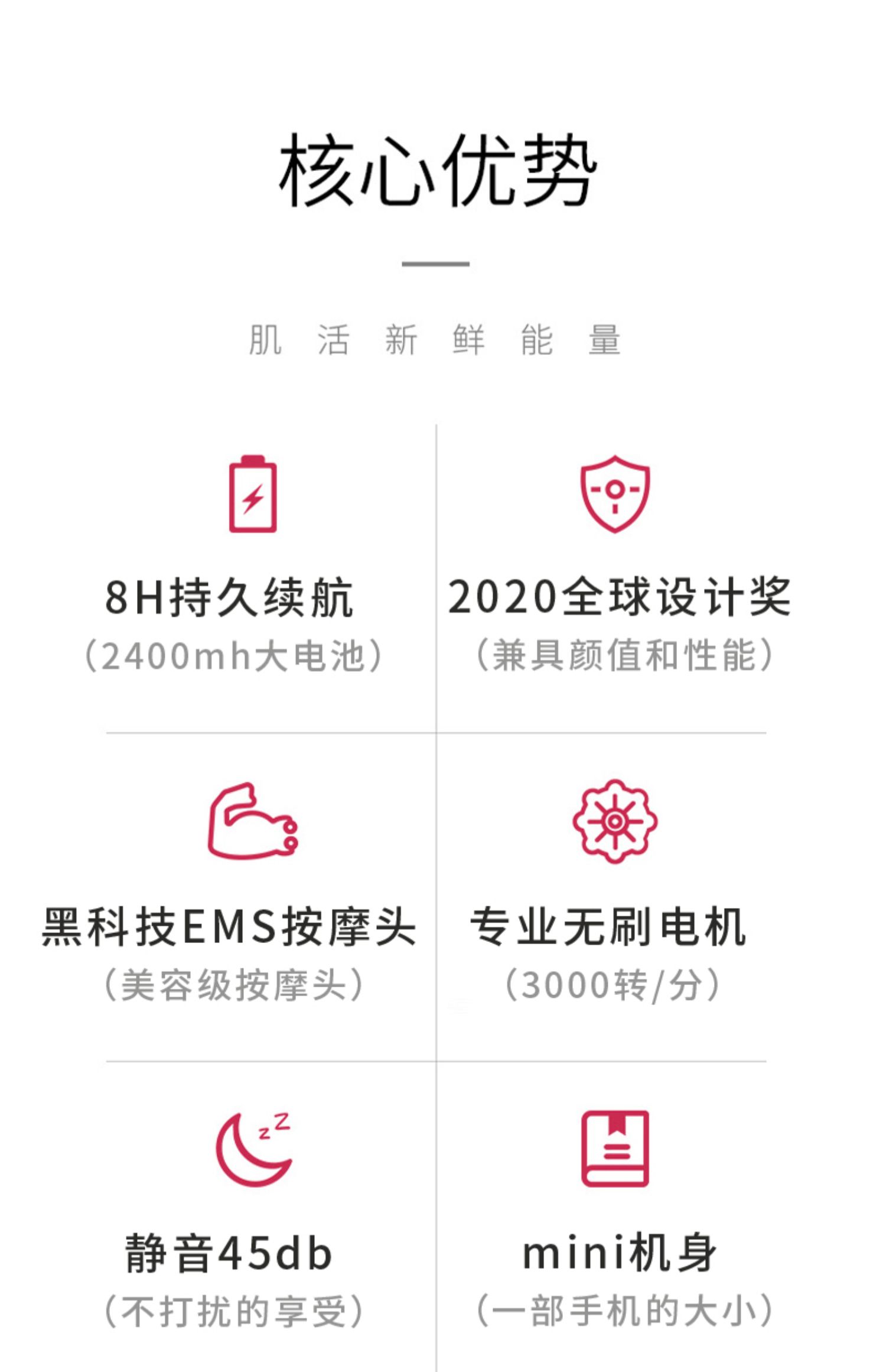 核心优势

肌 活 新 鲜 能 量

8H持久续航
(2400mh大电池)

2020全球设计奖
(兼具颜值和性能)

黑科技EMS按摩头
(美容级按摩头)

专业无刷电机
(3000转/分)

静音45db
(不打扰的享受)

mini机身
(一部手机的大小)