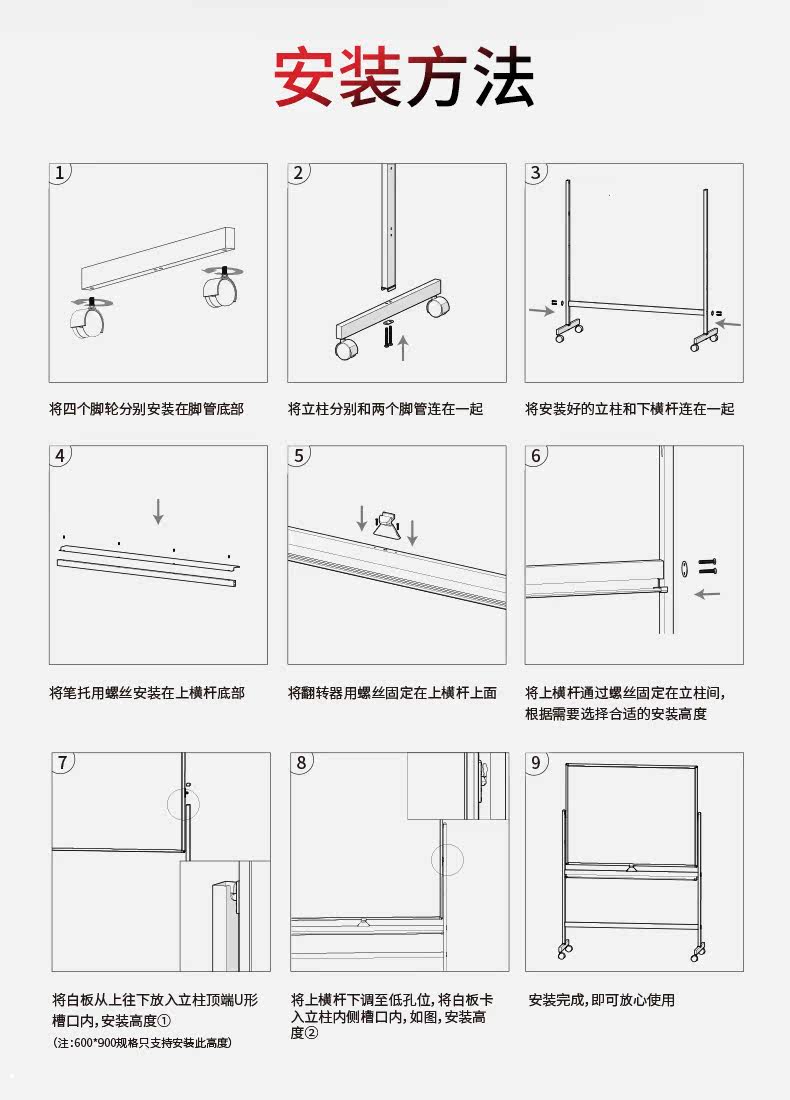 安装方法

1
将四个脚轮分别安装在脚管底部

2
将立柱分别和两个脚管连在一起

3
将安装好的立柱和下横杆连在一起

4
将笔托用螺丝安装在上横杆底部

5
将翻转器用螺丝固定在上横杆上面

6
将上横杆通过螺丝固定在立柱间，根据需要选择合适的安装高度

7
将白板从上往下放入立柱顶端U形槽口内，安装高度①
（注：600*900规格只支持安装此高度）

8
将上横杆下调至低孔位，将白板卡入立柱内侧槽口内，如图，安装高度②

9
安装完成，即可放心使用