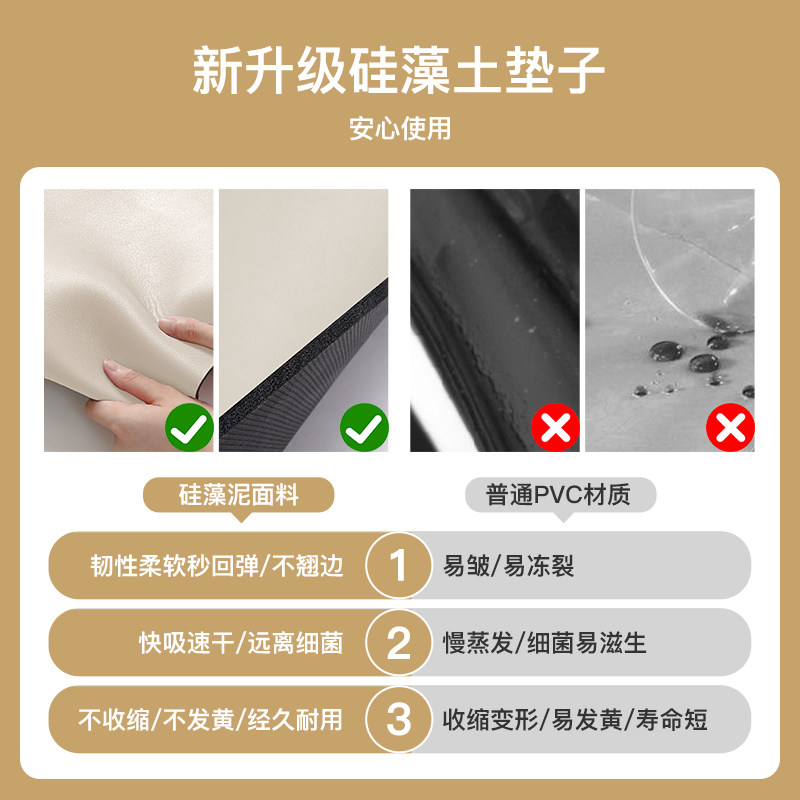 新升级硅藻土垫子

安心使用

硅藻泥面料

普通PVC材质

韧性柔软秒回弹/不翘边

1

易皱/易冻裂

快吸速干/远离细菌

2

慢蒸发/细菌易滋生

不收缩/不发黄/经久耐用

3

收缩变形/易发黄/寿命短