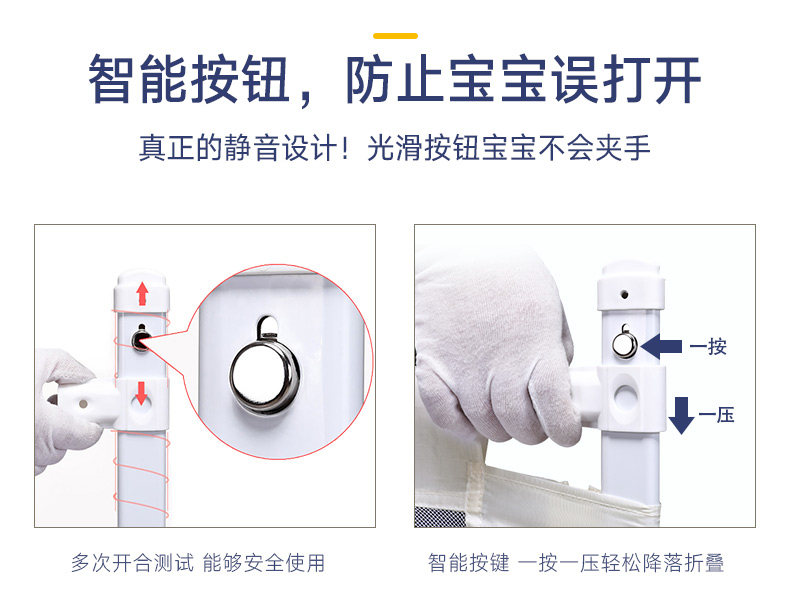 智能按钮，防止宝宝误打开

真正的静音设计！光滑按钮宝宝不会夹手

一按

一压

多次开合测试 能够安全使用

智能按键 一按一压轻松降落折叠