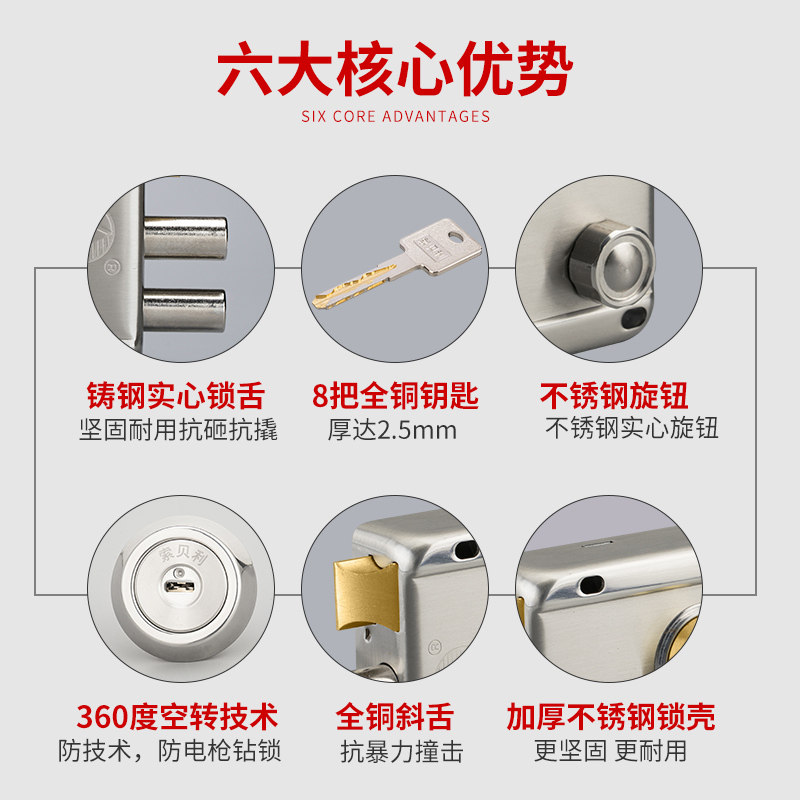 六大核心优势
SIX CORE ADVANTAGES

铸钢实心锁舌
坚固耐用抗砸抗撬

8把全铜钥匙
厚达2.5mm

不锈钢旋钮
不锈钢实心旋钮

索贝利

360度空转技术
防技术，防电枪钻锁

全铜斜舌
抗暴力撞击

加厚不锈钢锁壳
更坚固 更耐用