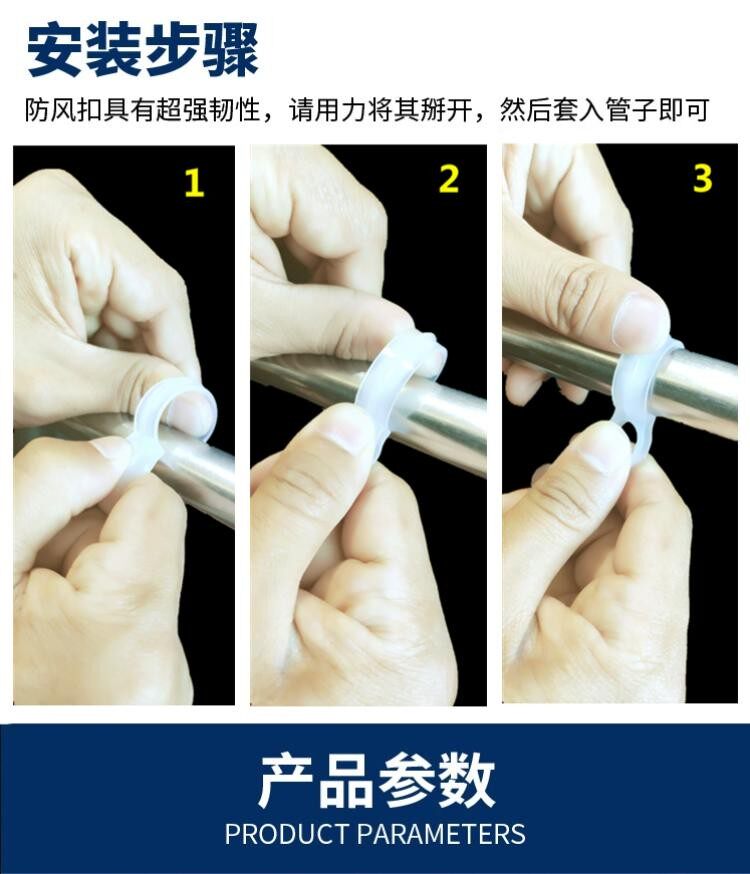 安装步骤

防风扣具有超强韧性，请用力将其掰开，然后套入管子即可

1

2

3

产品参数

PRODUCT PARAMETERS