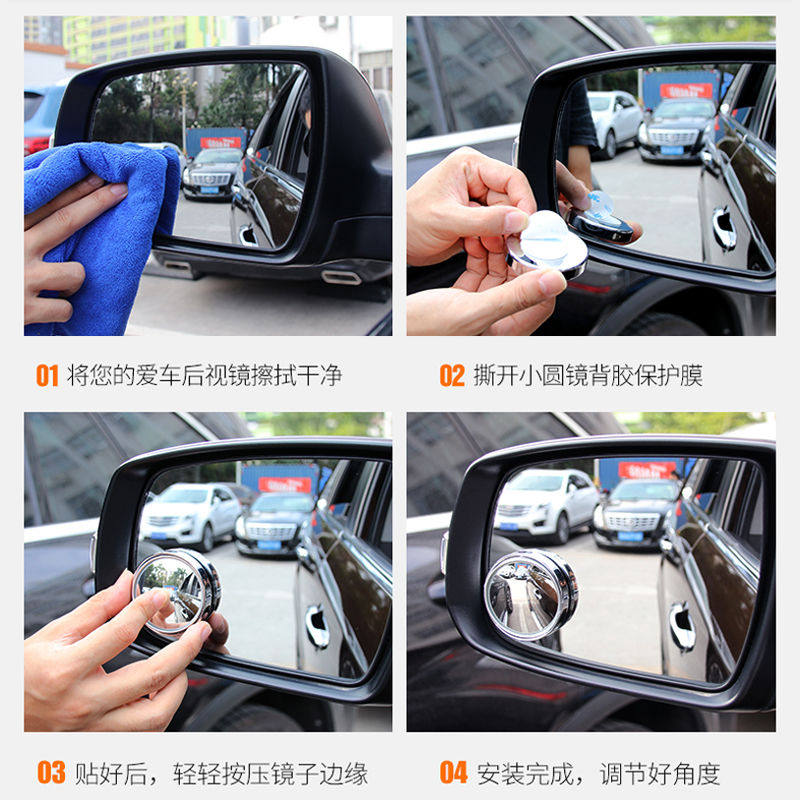 01 将您的爱车后视镜擦拭干净

02 撕开小圆镜背胶保护膜

03 贴好后，轻轻按压镜子边缘

04 安装完成，调节好角度