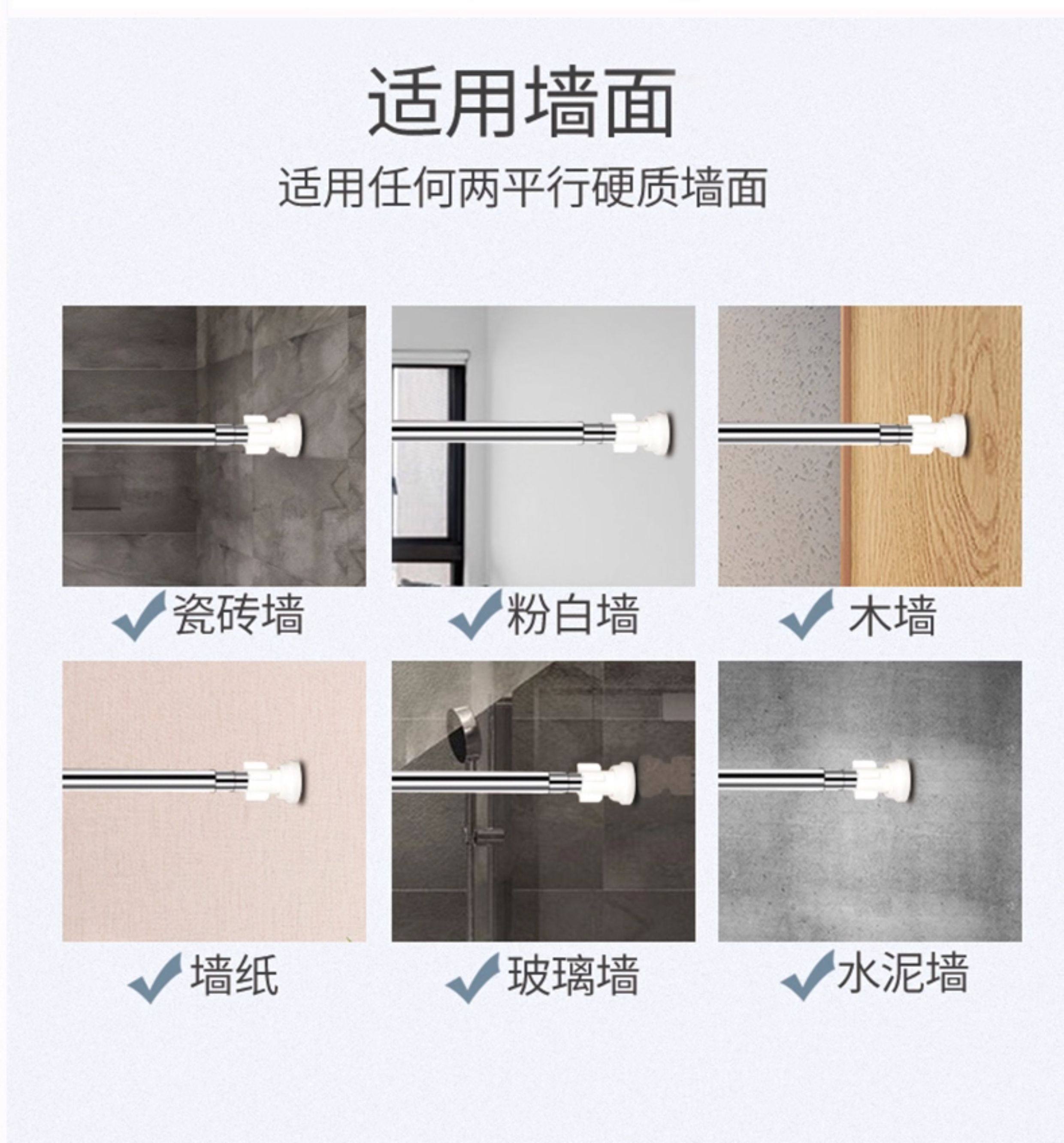 适用墙面

适用任何两平行硬质墙面

✓瓷砖墙

✓粉白墙

✓木墙

✓墙纸

✓玻璃墙

✓水泥墙