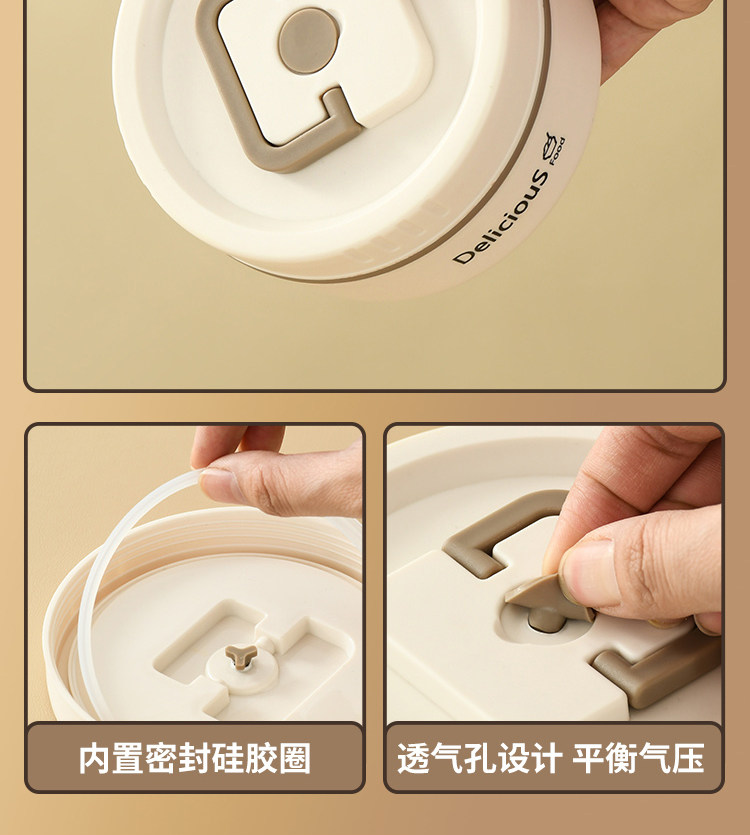 DeliciouS Food

内置密封硅胶圈

透气孔设计 平衡气压