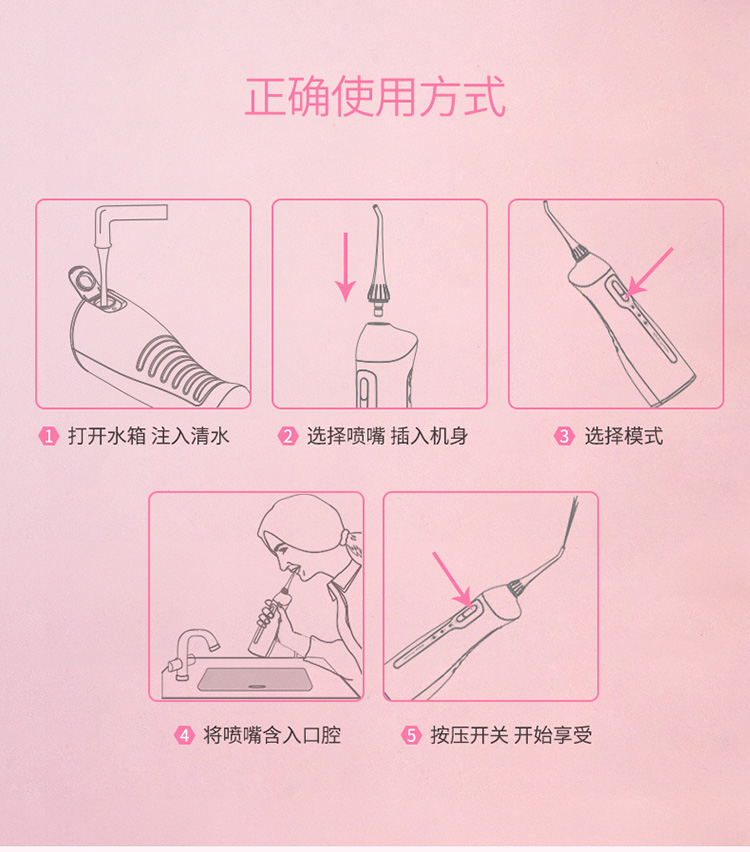 正确使用方式

1 打开水箱 注入清水

2 选择喷嘴 插入机身

3 选择模式

4 将喷嘴含入口腔

5 按压开关 开始享受