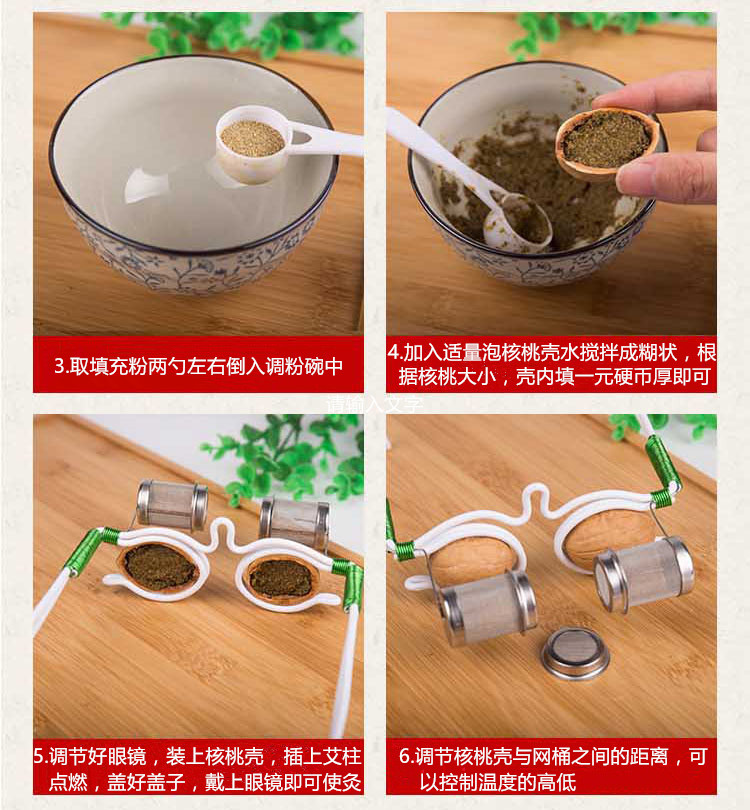 3.取填充粉两勺左右倒入调粉碗中

4.加入适量泡核桃壳水搅拌成糊状，根据核桃大小，壳内填一元硬币厚即可

请输入文字

5.调节好眼镜，装上核桃壳，插上艾柱点燃，盖好盖子，戴上眼镜即可使灸

6.调节核桃壳与网桶之间的距离，可以控制温度的高低