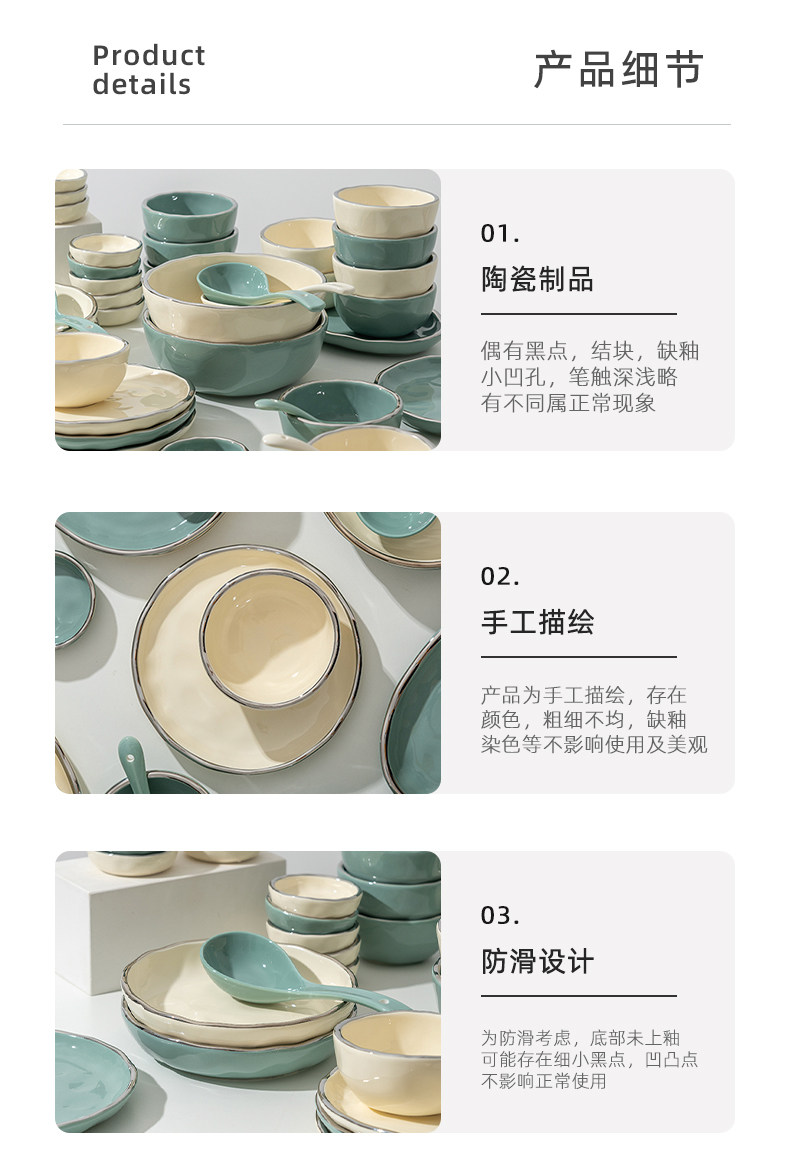 Product details

产品细节

01.

陶瓷制品

偶有黑点，结块，缺釉小凹孔，笔触深浅略有不同属正常现象

02.

手工描绘

产品为手工描绘，存在颜色，粗细不均，缺釉染色等不影响使用及美观

03.

防滑设计

为防滑考虑，底部未上釉可能存在细小黑点，凹凸点不影响正常使用