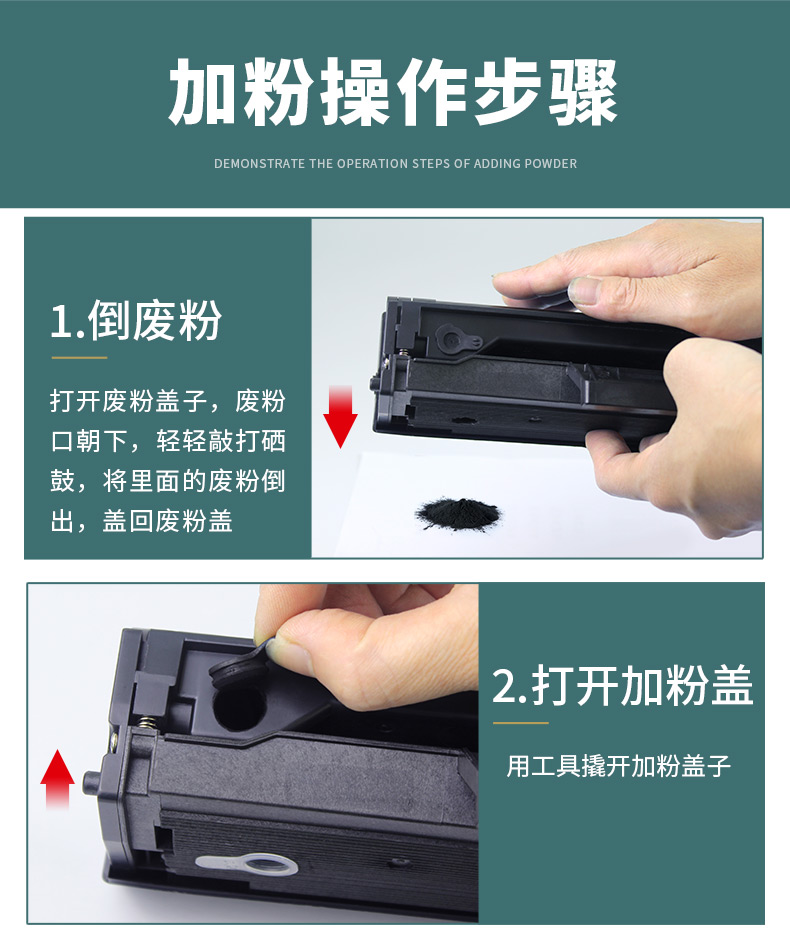 加粉操作步骤

DEMONSTRATE THE OPERATION STEPS OF ADDING POWDER

1.倒废粉

打开废粉盖子，废粉口朝下，轻轻敲打硒鼓，将里面的废粉倒出，盖回废粉盖

2.打开加粉盖

用工具撬开加粉盖子