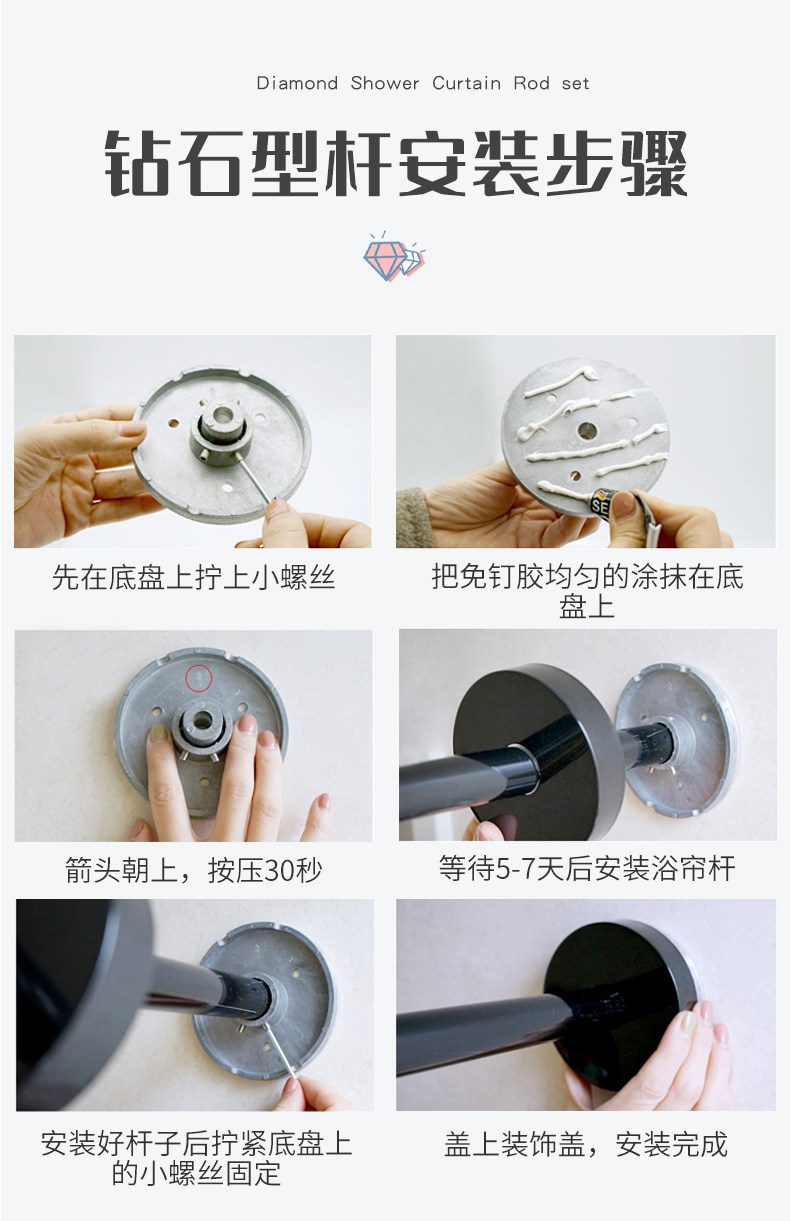 Diamond Shower Curtain Rod set

钻石型杆安装步骤

先在底盘上拧上小螺丝

把免钉胶均匀的涂抹在底盘上

箭头朝上，按压30秒

等待5-7天后安装浴帘杆

安装好杆子后拧紧底盘上的小螺丝固定

盖上装饰盖，安装完成