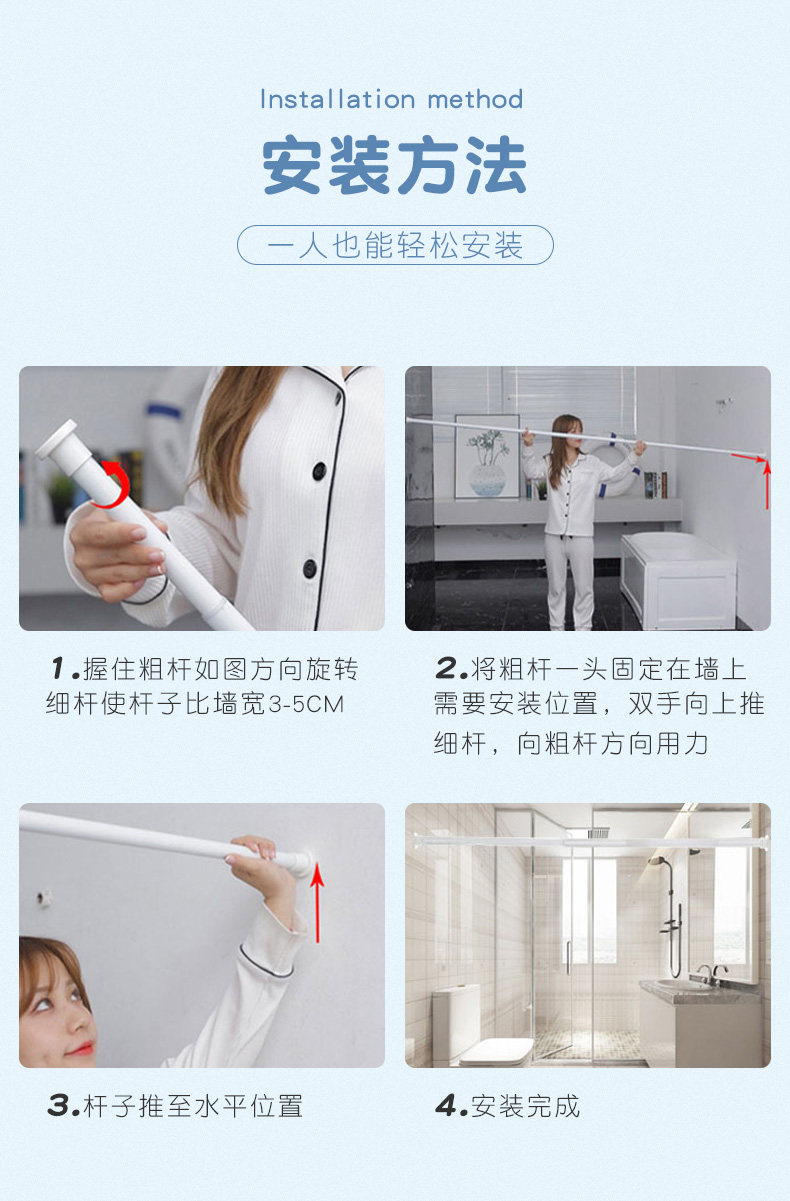 Installation method

安装方法

一人也能轻松安装

1.握住粗杆如图方向旋转细杆使杆子比墙宽3-5CM

2.将粗杆一头固定在墙上需要安装位置，双手向上推细杆，向粗杆方向用力

3.杆子推至水平位置

4.安装完成