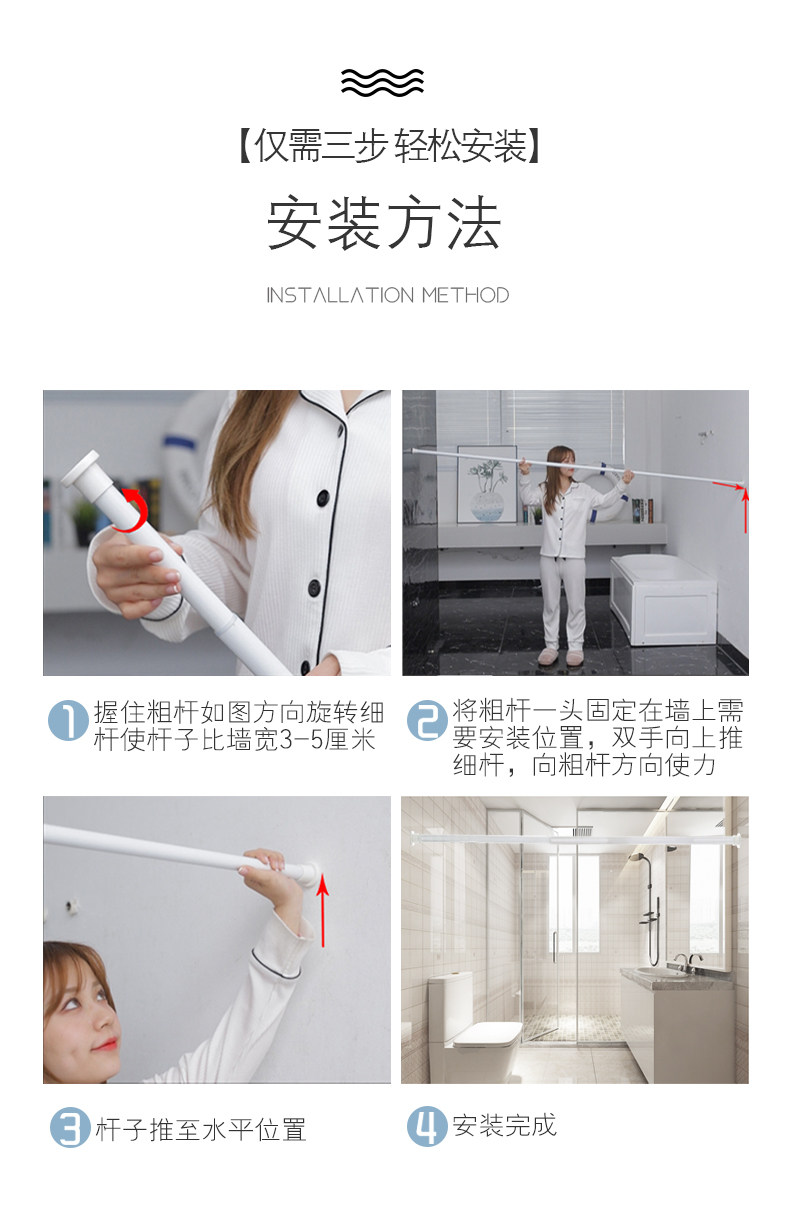 【仅需三步 轻松安装】

安装方法

INSTALLATION METHOD

1 握住粗杆如图方向旋转细杆使杆子比墙宽3-5厘米

2 将粗杆一头固定在墙上需要安装位置，双手向上推细杆，向粗杆方向使力

3 杆子推至水平位置

4 安装完成