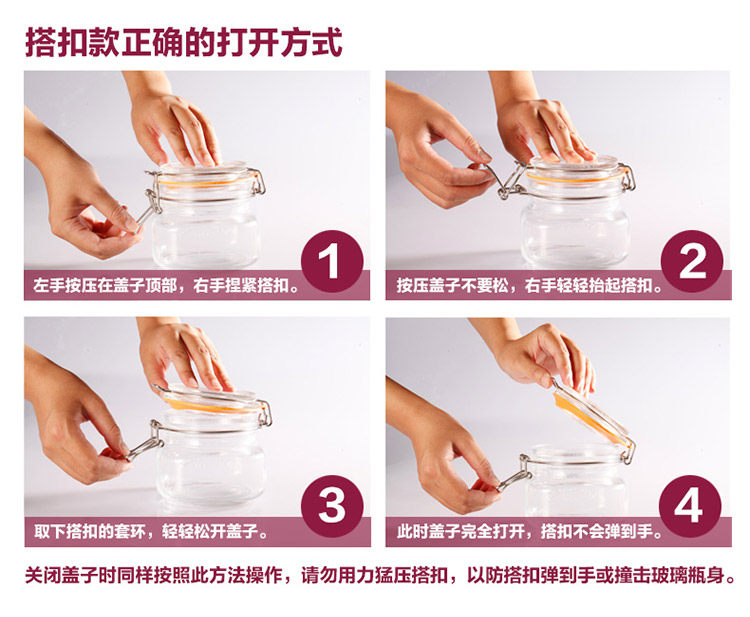 搭扣款正确的打开方式

1
左手按压在盖子顶部，右手捏紧搭扣。

2
按压盖子不要松，右手轻轻抬起搭扣。

3
取下搭扣的套环，轻轻松开盖子。

4
此时盖子完全打开，搭扣不会弹到手。

关闭盖子时同样按照此方法操作，请勿用力猛压搭扣，以防搭扣弹到手或撞击玻璃瓶身。