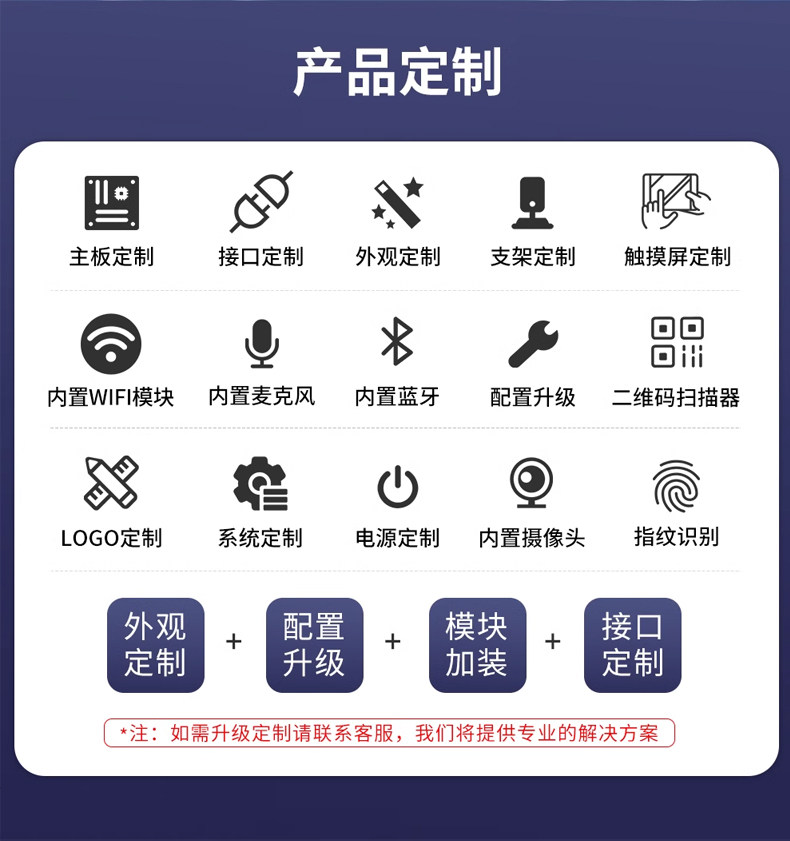 产品定制

主板定制 接口定制 外观定制 支架定制 触摸屏定制

内置WIFI模块 内置麦克风 内置蓝牙 配置升级 二维码扫描器

LOGO定制 系统定制 电源定制 内置摄像头 指纹识别

外观定制 + 配置升级 + 模块加装 + 接口定制

*注：如需升级定制请联系客服，我们将提供专业的解决方案