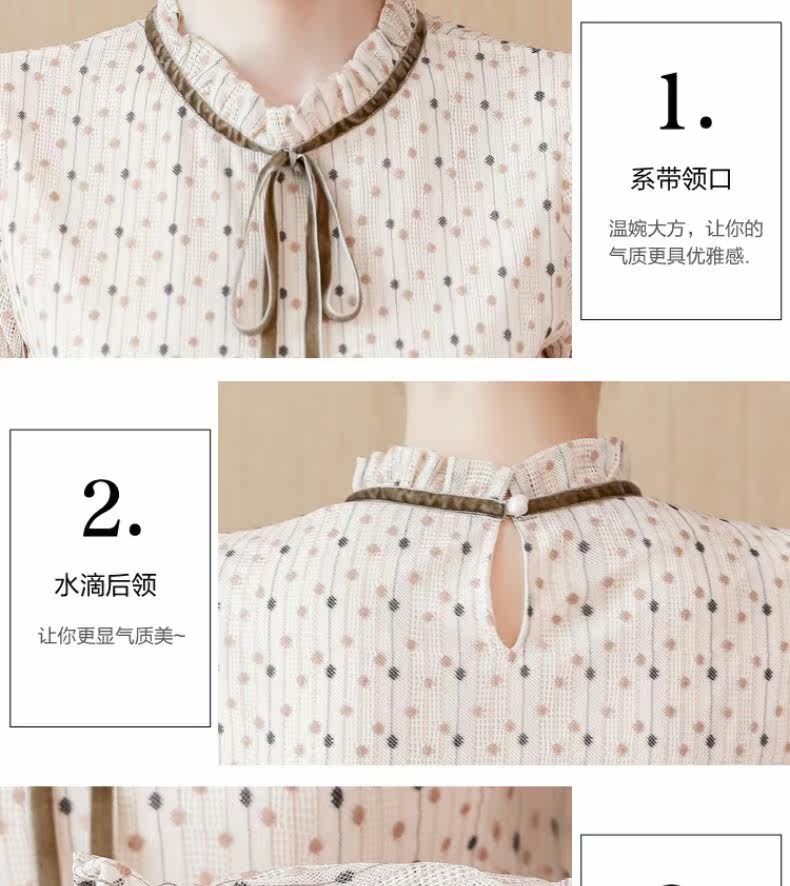 1.

系带领口

温婉大方，让你的气质更具优雅感.

2.

水滴后领

让你更显气质美~