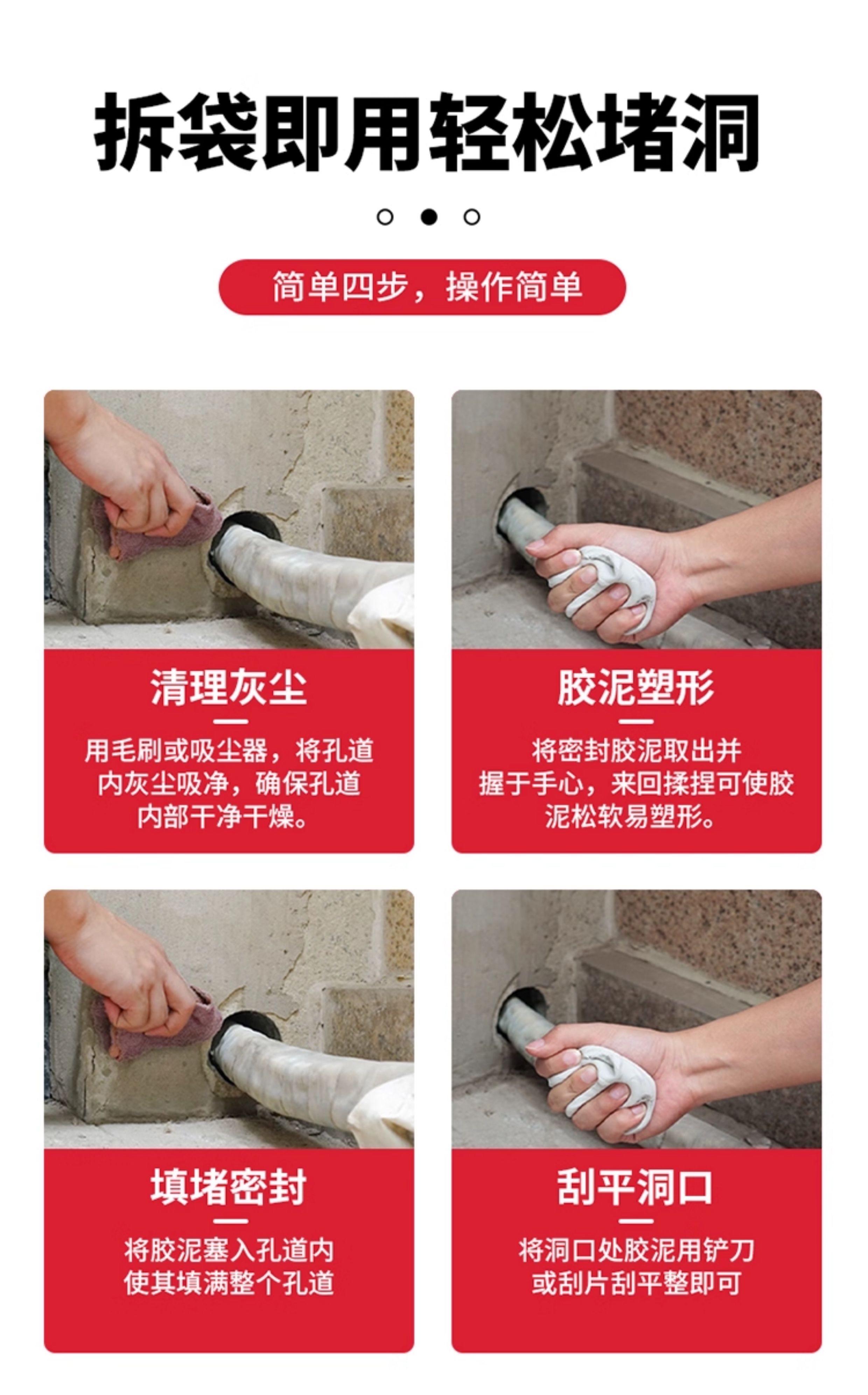 拆袋即用轻松堵洞

简单四步，操作简单

清理灰尘

用毛刷或吸尘器，将孔道内灰尘吸净，确保孔道内部干净干燥。

胶泥塑形

将密封胶泥取出并握于手心，来回揉捏可使胶泥松软易塑形。

填堵密封

将胶泥塞入孔道内使其填满整个孔道

刮平洞口

将洞口处胶泥用铲刀或刮片刮平整即可