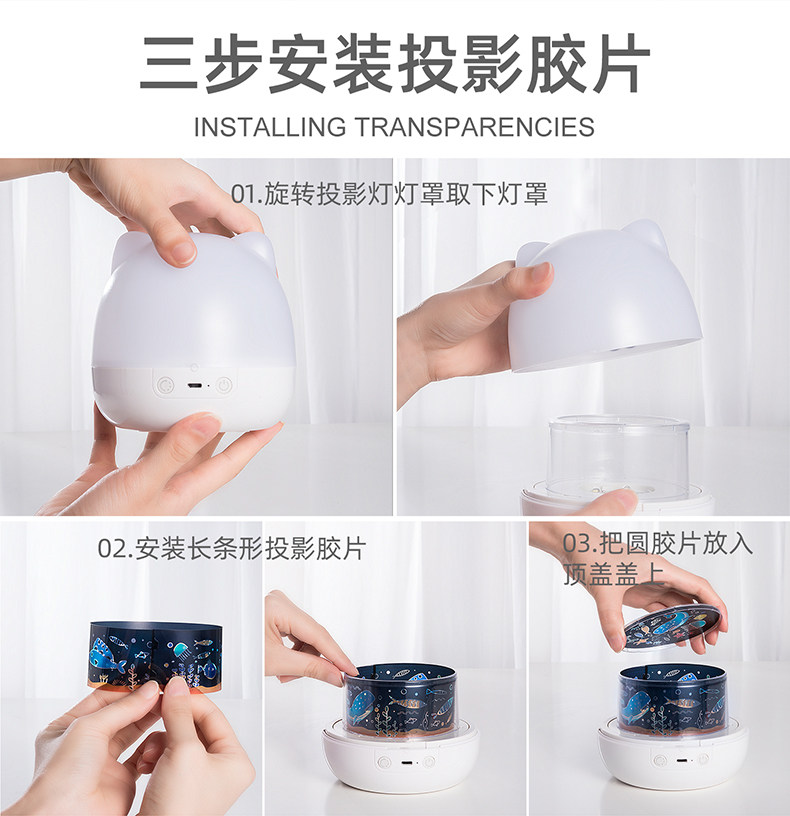 三步安装投影胶片

INSTALLING TRANSPARENCIES

01.旋转投影灯灯罩取下灯罩

02.安装长条形投影胶片

03.把圆胶片放入顶盖盖上