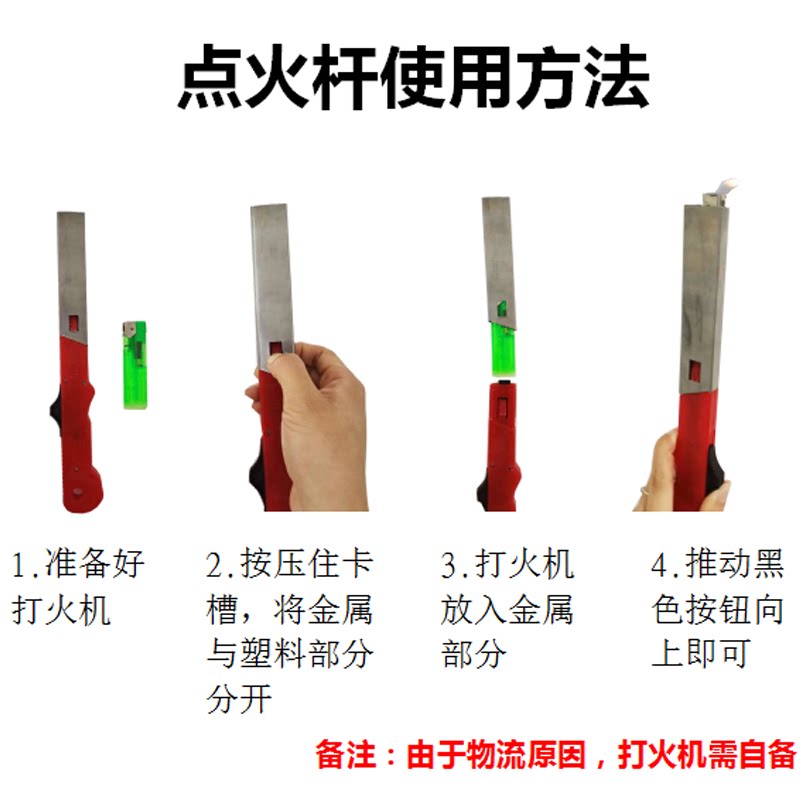 点火杆使用方法

1.准备好打火机

2.按压住卡槽，将金属与塑料部分分开

3.打火机放入金属部分

4.推动黑色按钮向上即可

备注：由于物流原因，打火机需自备