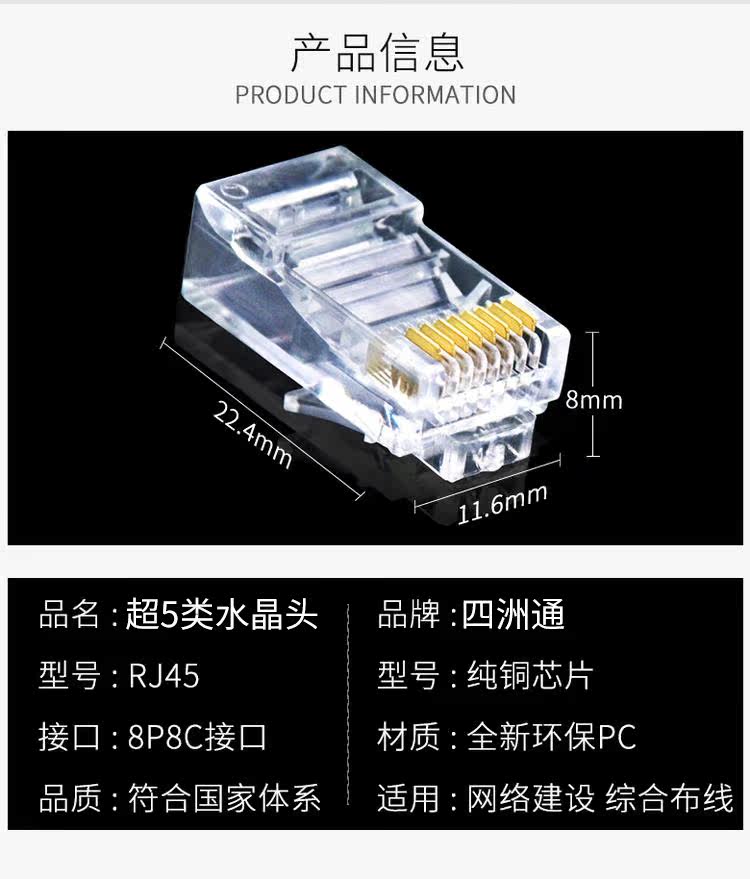 产品信息
PRODUCT INFORMATION

22.4mm

8mm

11.6mm

品名：超5类水晶头

型号：RJ45

接口：8P8C接口

品质：符合国家体系

品牌：四洲通

型号：纯铜芯片

材质：全新环保PC

适用：网络建设 综合布线