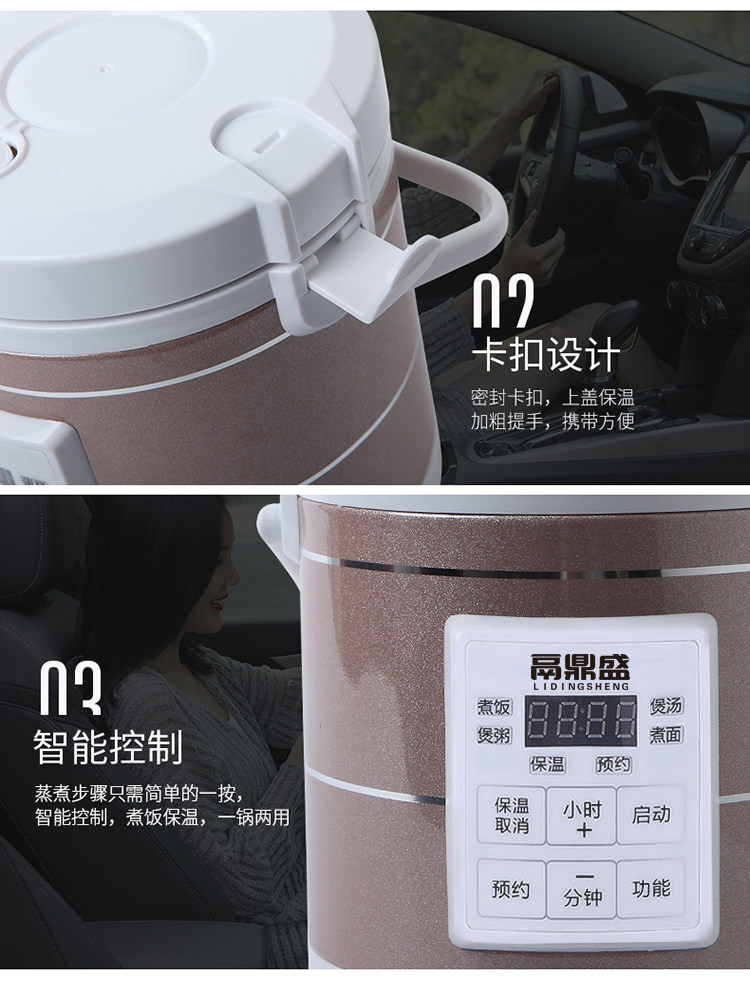 02
卡扣设计
密封卡扣，上盖保温
加粗提手，携带方便

03
智能控制
蒸煮步骤只需简单的一按，
智能控制，煮饭保温，一锅两用

鬲鼎盛
LIDINGSHENG
煮饭
煲粥
88:88
煲汤
煮面
保温
预约
保温
取消
小时
+
启动
预约
—
分钟
功能