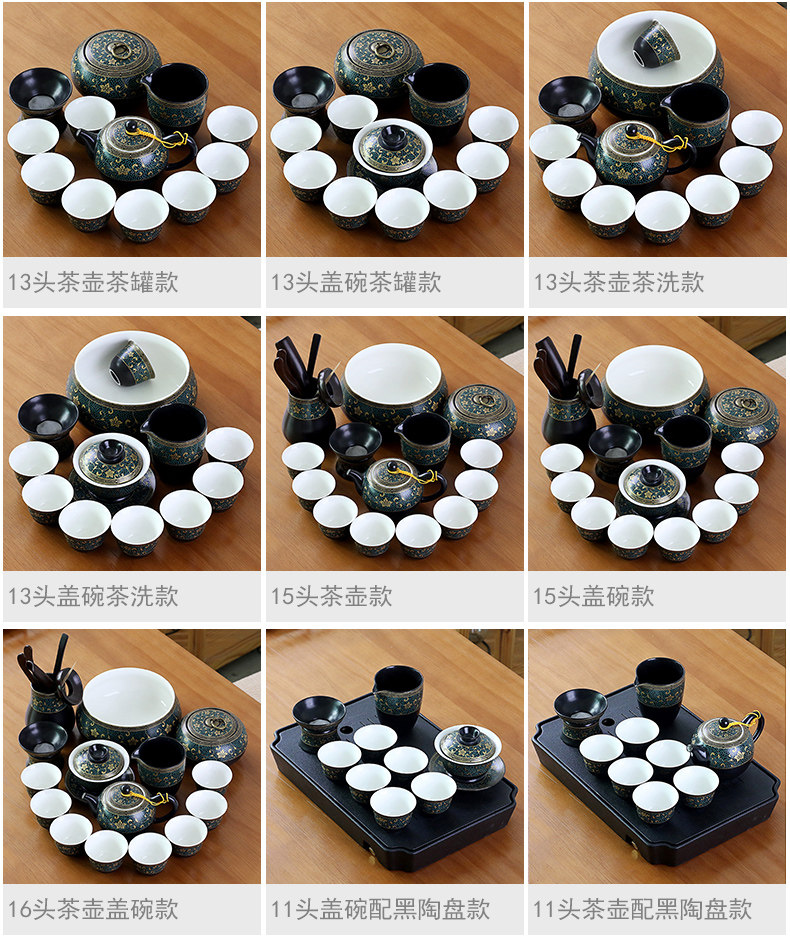 13头茶壶茶罐款

13头盖碗茶罐款

13头茶壶茶洗款

13头盖碗茶洗款

15头茶壶款

15头盖碗款

16头茶壶盖碗款

11头盖碗配黑陶盘款

11头茶壶配黑陶盘款