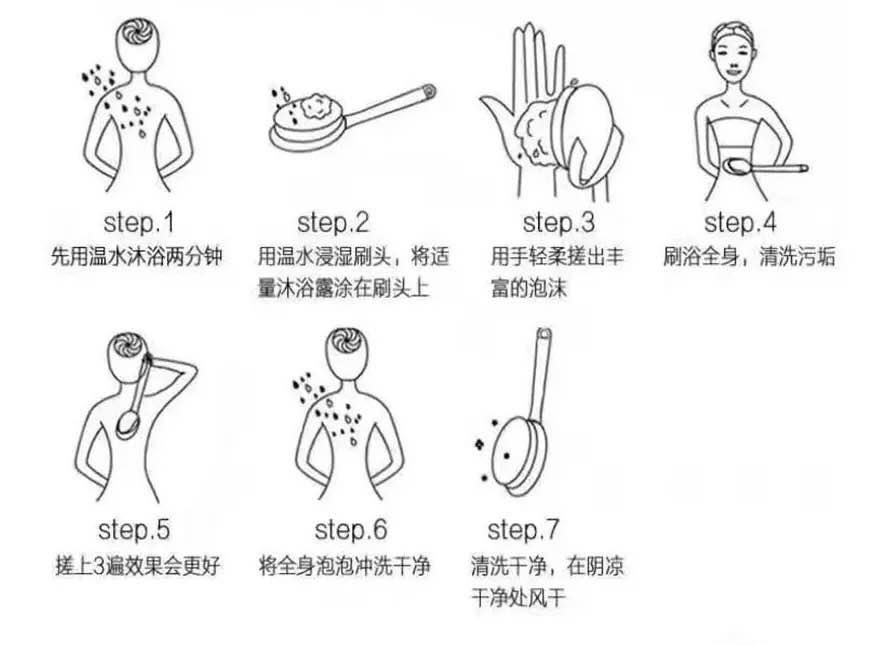 step.1
先用温水沐浴两分钟

step.2
用温水浸湿刷头，将适量沐浴露涂在刷头上

step.3
用手轻柔搓出丰富的泡沫

step.4
刷浴全身，清洗污垢

step.5
搓上3遍效果会更好

step.6
将全身泡泡冲洗干净

step.7
清洗干净，在阴凉干净处风干