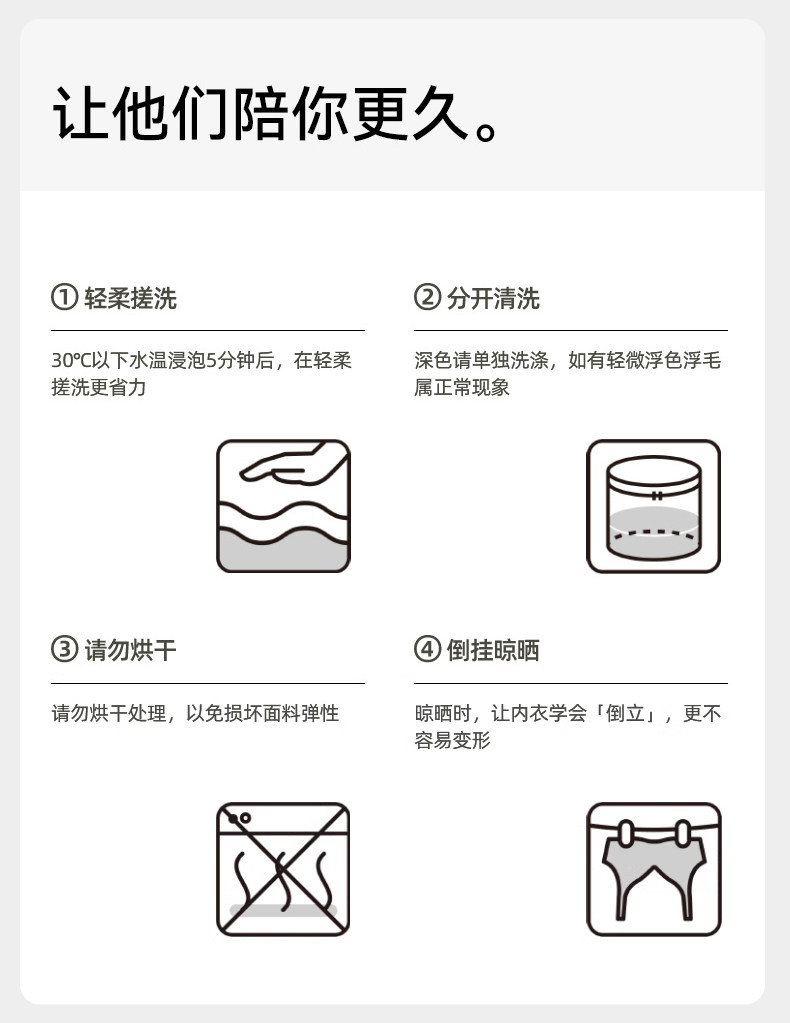 让他们陪你更久。

① 轻柔搓洗

30℃以下水温浸泡5分钟后，在轻柔搓洗更省力

② 分开清洗

深色请单独洗涤，如有轻微浮色浮毛属正常现象

③ 请勿烘干

请勿烘干处理，以免损坏面料弹性

④ 倒挂晾晒

晾晒时，让内衣学会「倒立」，更不容易变形