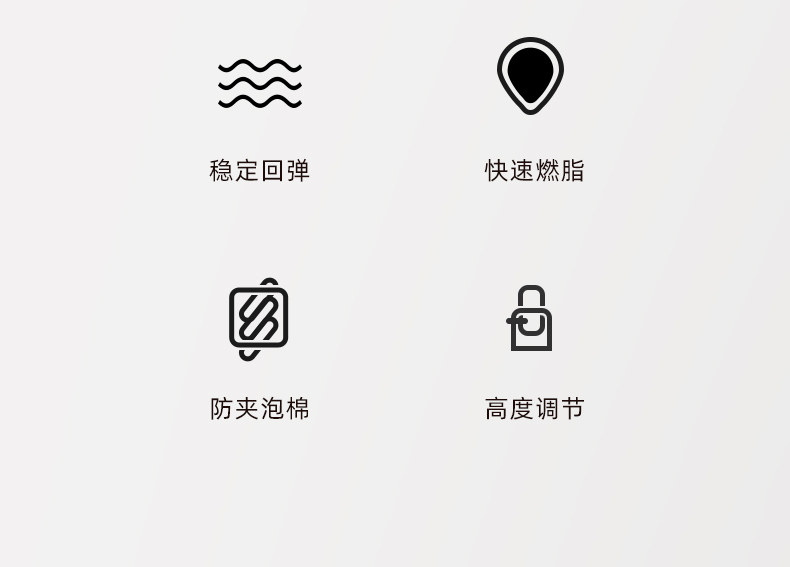 稳定回弹

快速燃脂

防夹泡棉

高度调节