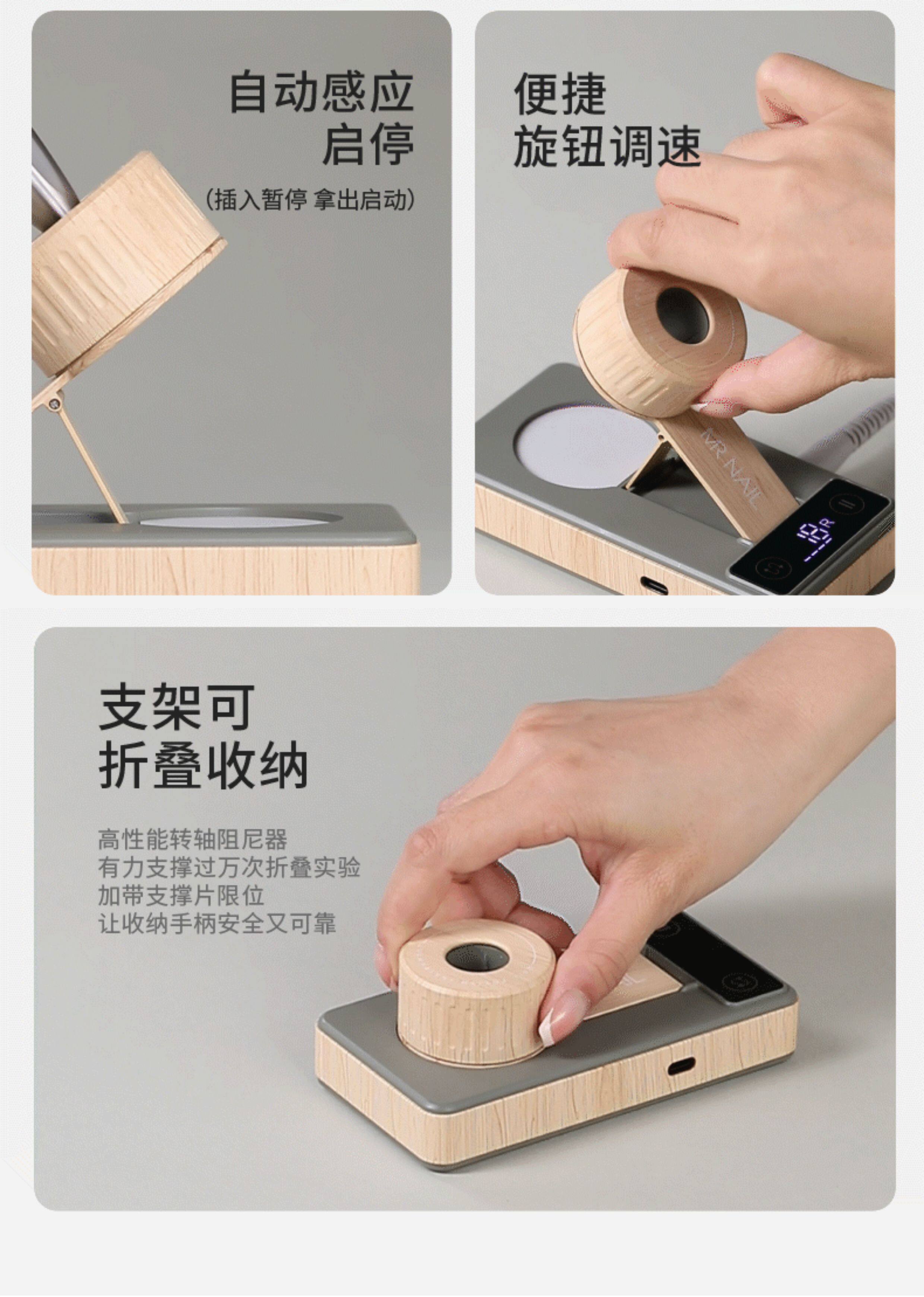 自动感应
启停
(插入暂停 拿出启动)

便捷
旋钮调速

MR NAIL

支架可
折叠收纳

高性能转轴阻尼器
有力支撑过万次折叠实验
加带支撑片限位
让收纳手柄安全又可靠