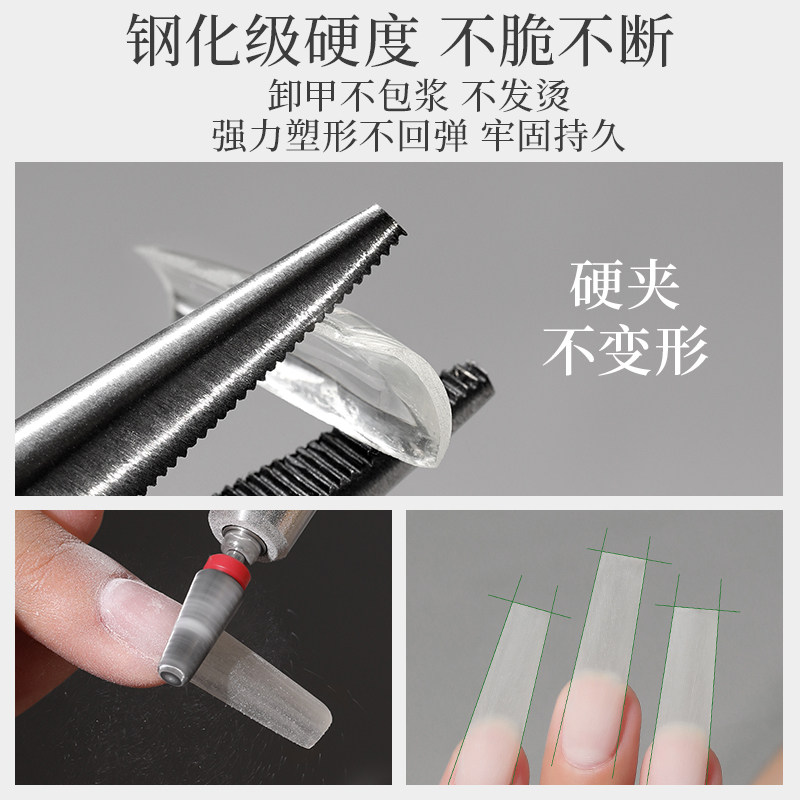 钢化级硬度 不脆不断
卸甲不包浆 不发烫
强力塑形不回弹 牢固持久

硬夹
不变形