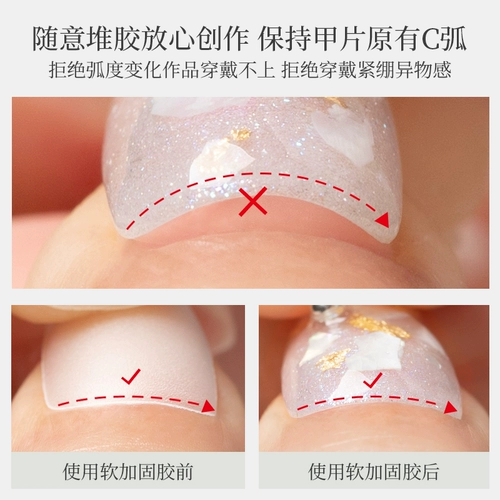 随意堆胶放心创作 保持甲片原有C弧
拒绝弧度变化作品穿戴不上 拒绝穿戴紧绷异物感

使用软加固胶前

使用软加固胶后