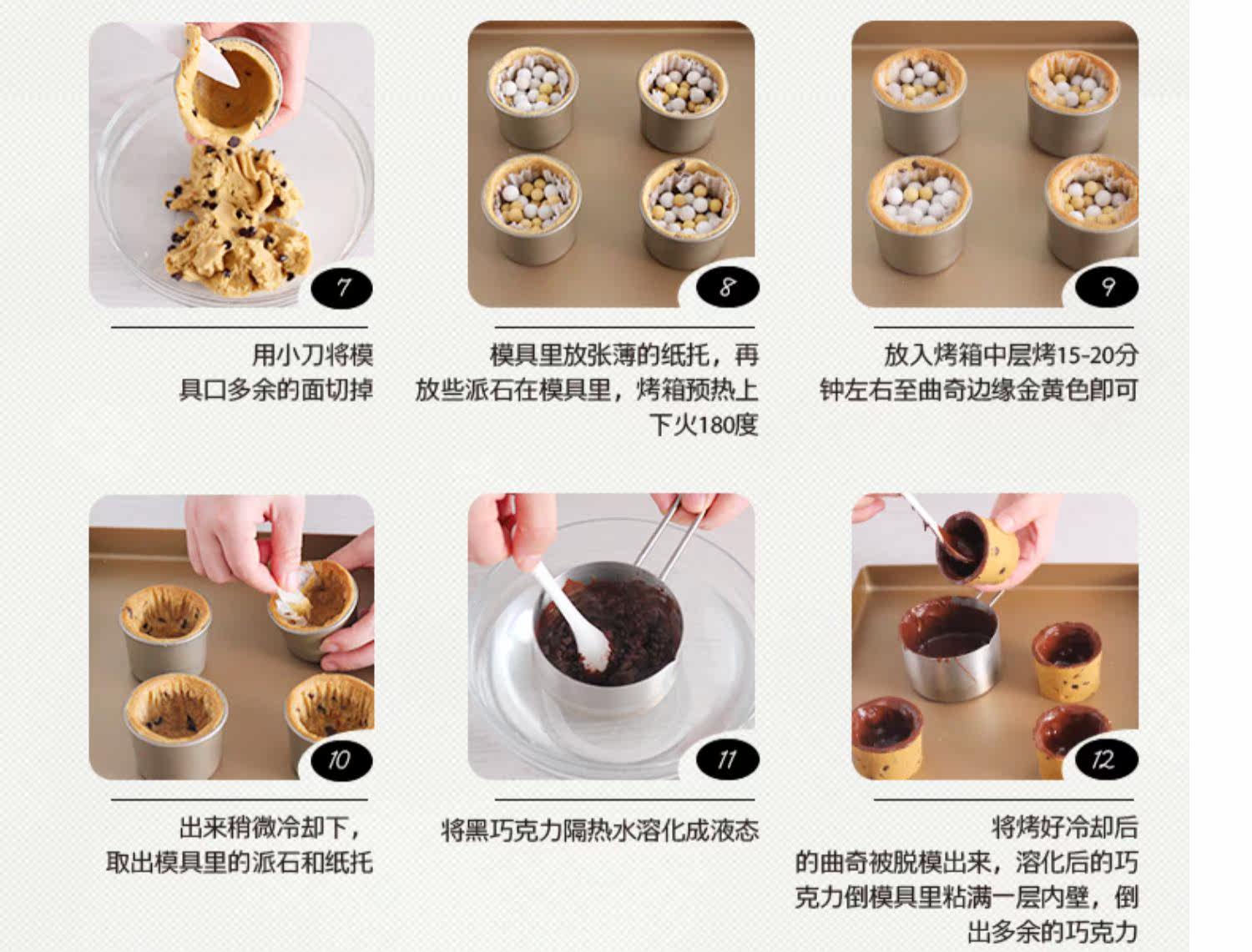 7

用小刀将模具口多余的面切掉

8

模具里放张薄的纸托，再放些派石在模具里，烤箱预热上下火180度

9

放入烤箱中层烤15-20分钟左右至曲奇边缘金黄色即可

10

出来稍微冷却下，取出模具里的派石和纸托

11

将黑巧克力隔热水溶化成液态

12

将烤好冷却后的曲奇被脱模出来，溶化后的巧克力倒模具里粘满一层内壁，倒出多余的巧克力