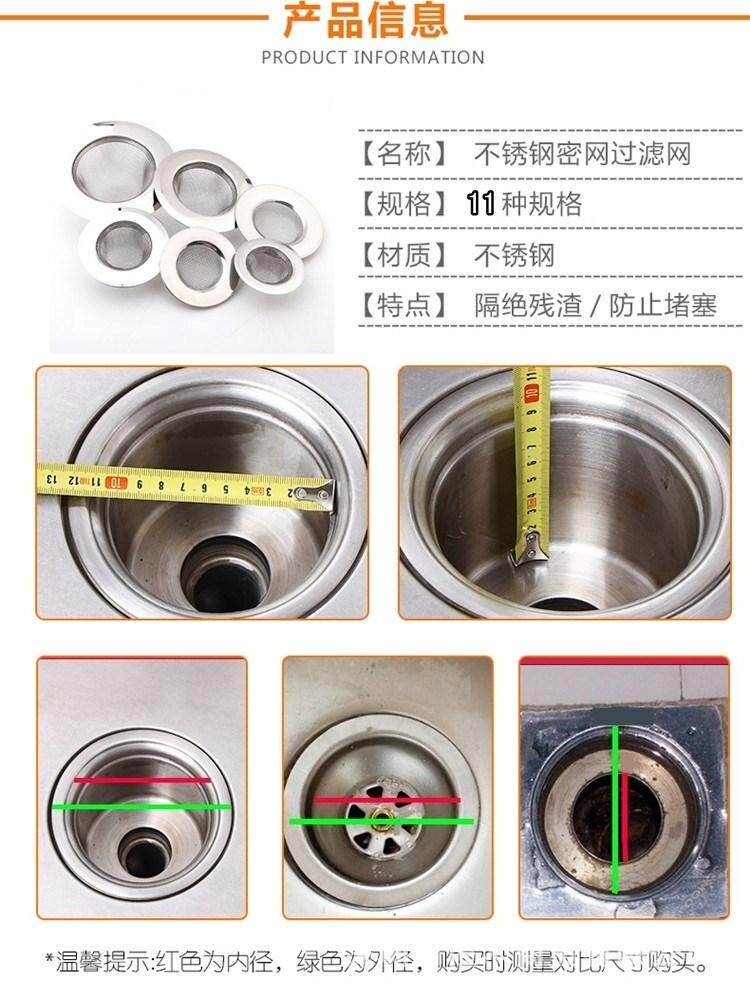 产品信息
PRODUCT INFORMATION

【名称】 不锈钢密网过滤网
【规格】 11 种规格
【材质】 不锈钢
【特点】 隔绝残渣 / 防止堵塞

13 12 11 10 9 8 7 6 5 4 3 2

11 10 9 8 7 6 5 4 3 2

*温馨提示:红色为内径，绿色为外径，购买时测量对比尺寸购买。