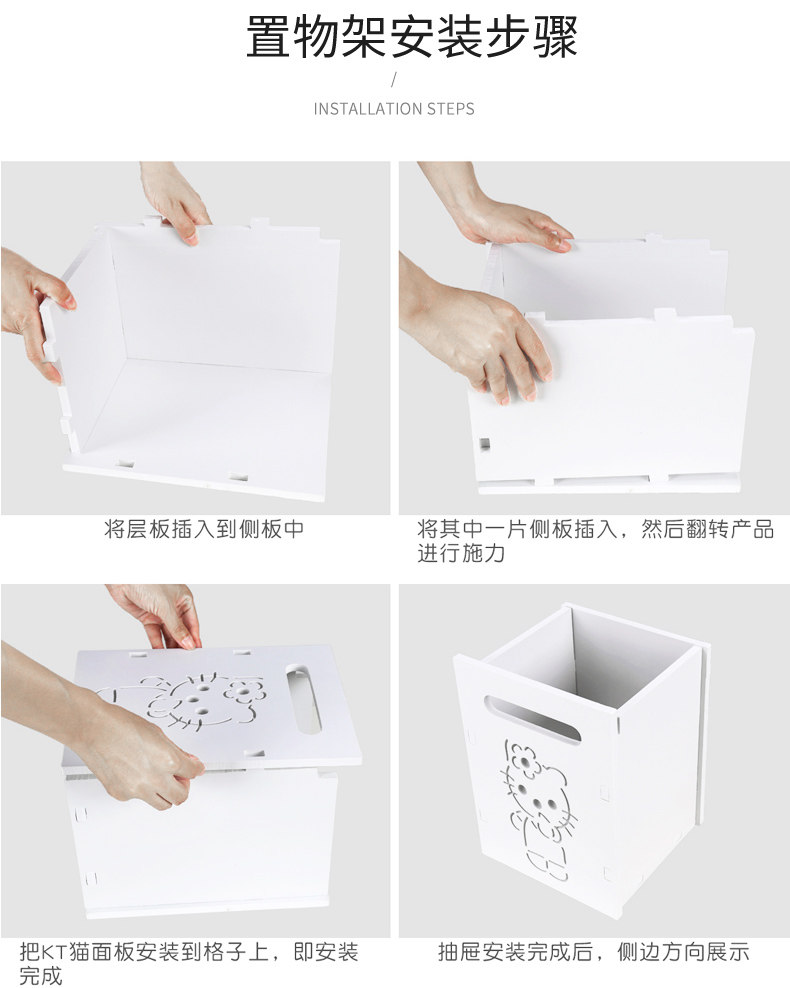 置物架安装步骤

/

INSTALLATION STEPS

将层板插入到侧板中

将其中一片侧板插入，然后翻转产品进行施力

把KT猫面板安装到格子上，即安装完成

抽屉安装完成后，侧边方向展示