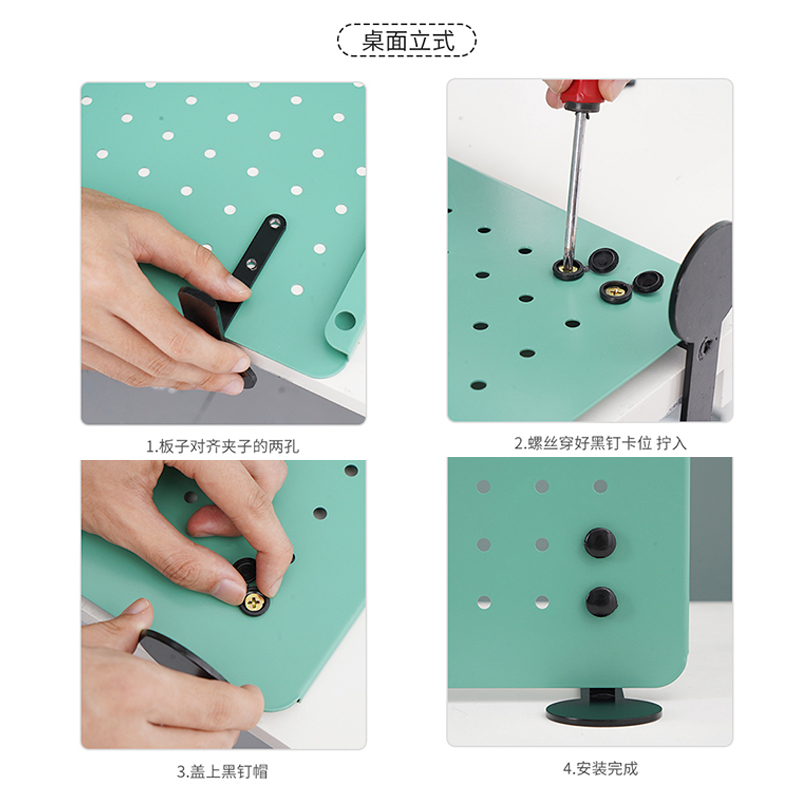 桌面立式

1.板子对齐夹子的两孔

2.螺丝穿好黑钉卡位 拧入

3.盖上黑钉帽

4.安装完成