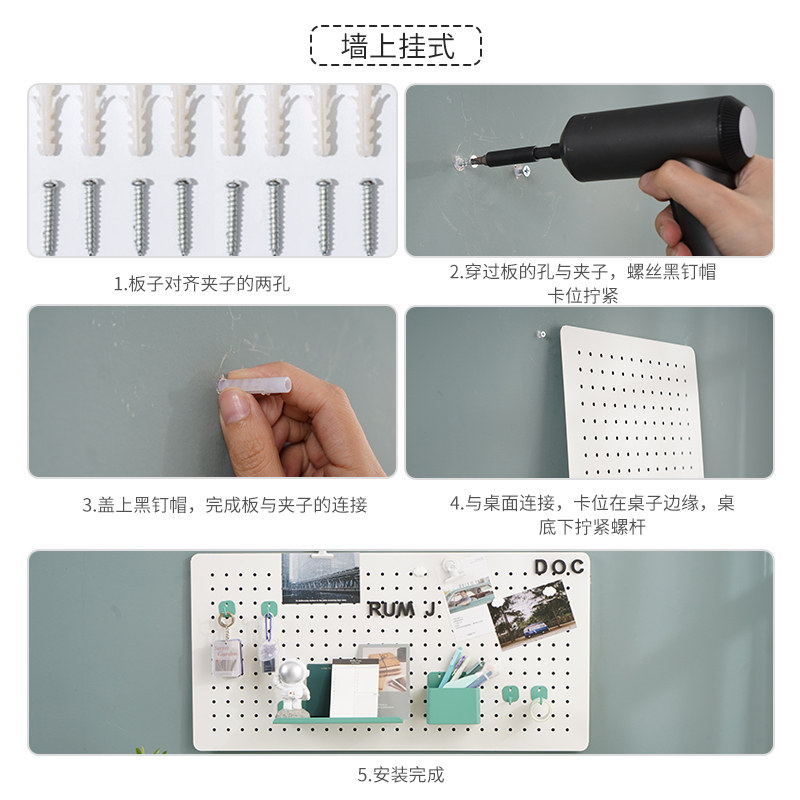 墙上挂式

1.板子对齐夹子的两孔

2.穿过板的孔与夹子，螺丝黑钉帽卡位拧紧

3.盖上黑钉帽，完成板与夹子的连接

4.与桌面连接，卡位在桌子边缘，桌底下拧紧螺杆

D.O.C

RUM J

5.安装完成