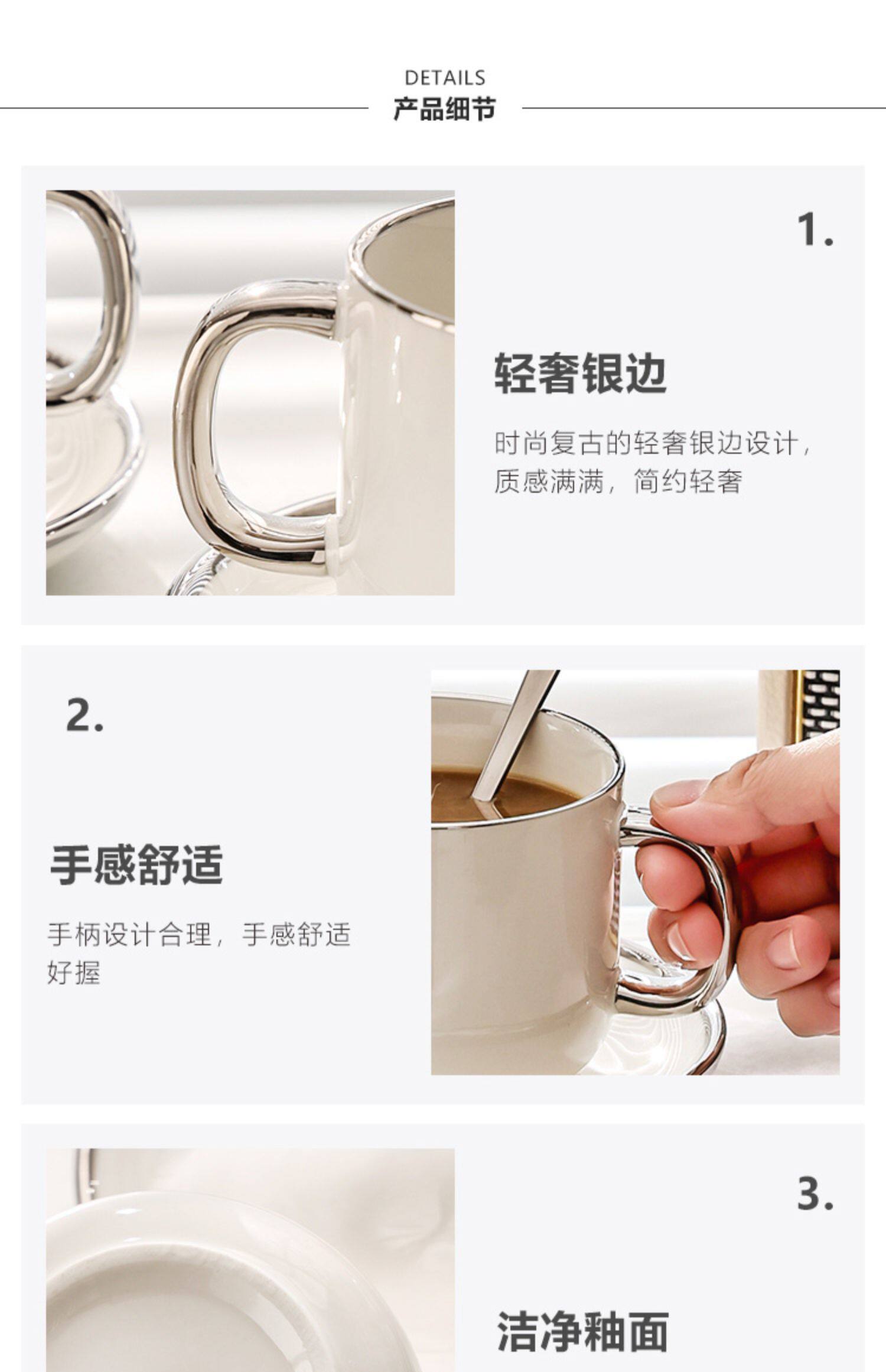 DETAILS
产品细节

1.

轻奢银边

时尚复古的轻奢银边设计，质感满满，简约轻奢

2.

手感舒适

手柄设计合理，手感舒适好握

3.

洁净釉面