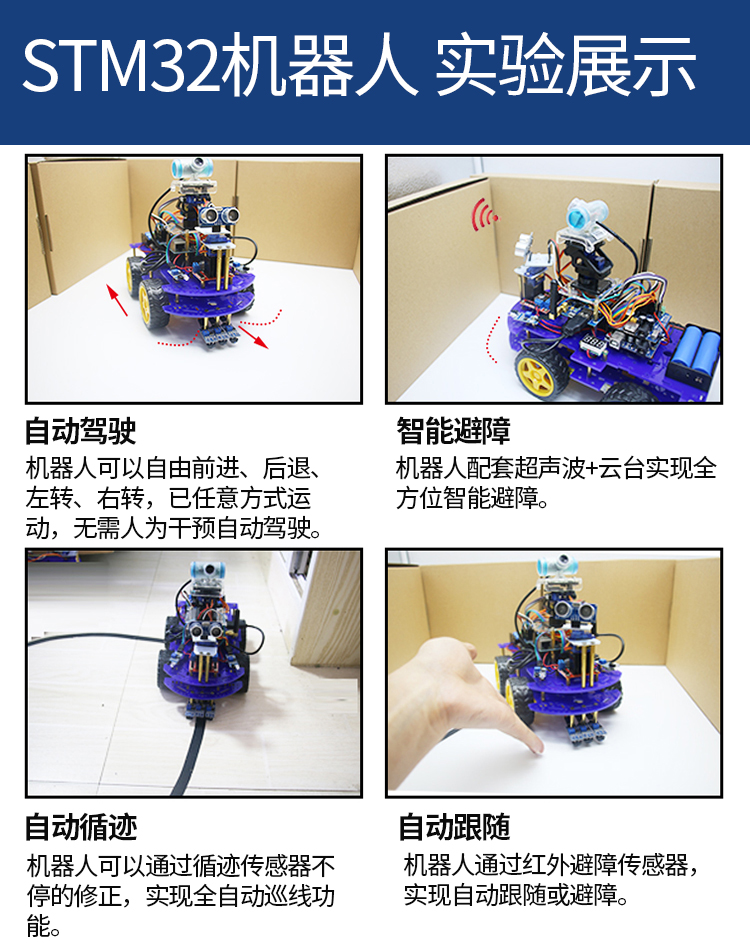 STM32机器人 实验展示

自动驾驶

机器人可以自由前进、后退、左转、右转，已任意方式运动，无需人为干预自动驾驶。

智能避障

机器人配套超声波+云台实现全方位智能避障。

自动循迹

机器人可以通过循迹传感器不停的修正，实现全自动巡线功能。

自动跟随

机器人通过红外避障传感器，实现自动跟随或避障。